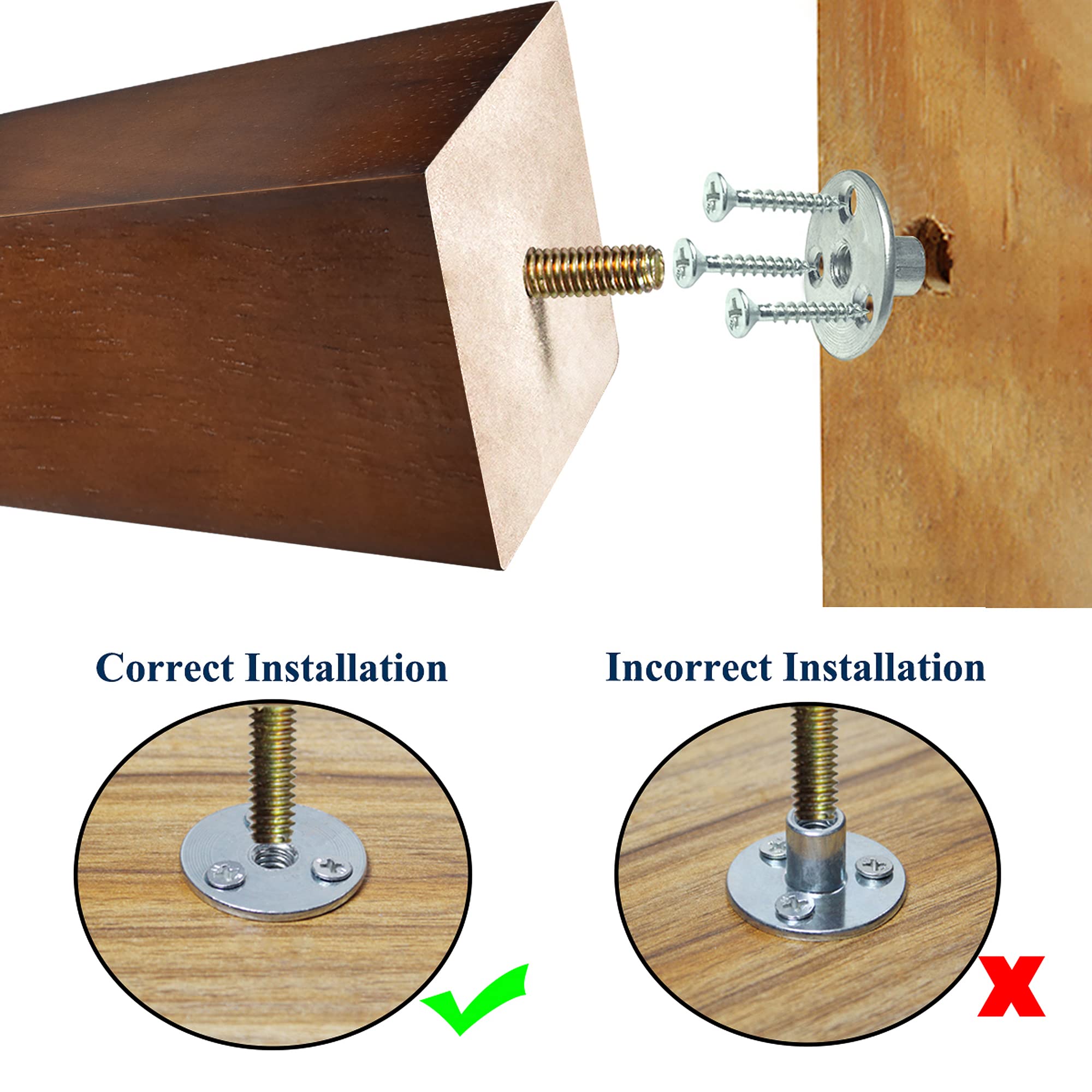 Correct Installation

Incorrect Installation