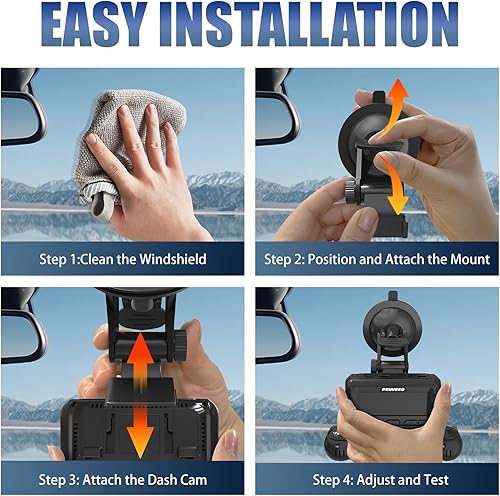 EASY INSTALLATION

Step 1:Clean the Windshield

Step 2: Position and Attach the Mount

Step 3: Attach the Dash Cam

PRUVEEO

Step 4: Adjust and Test