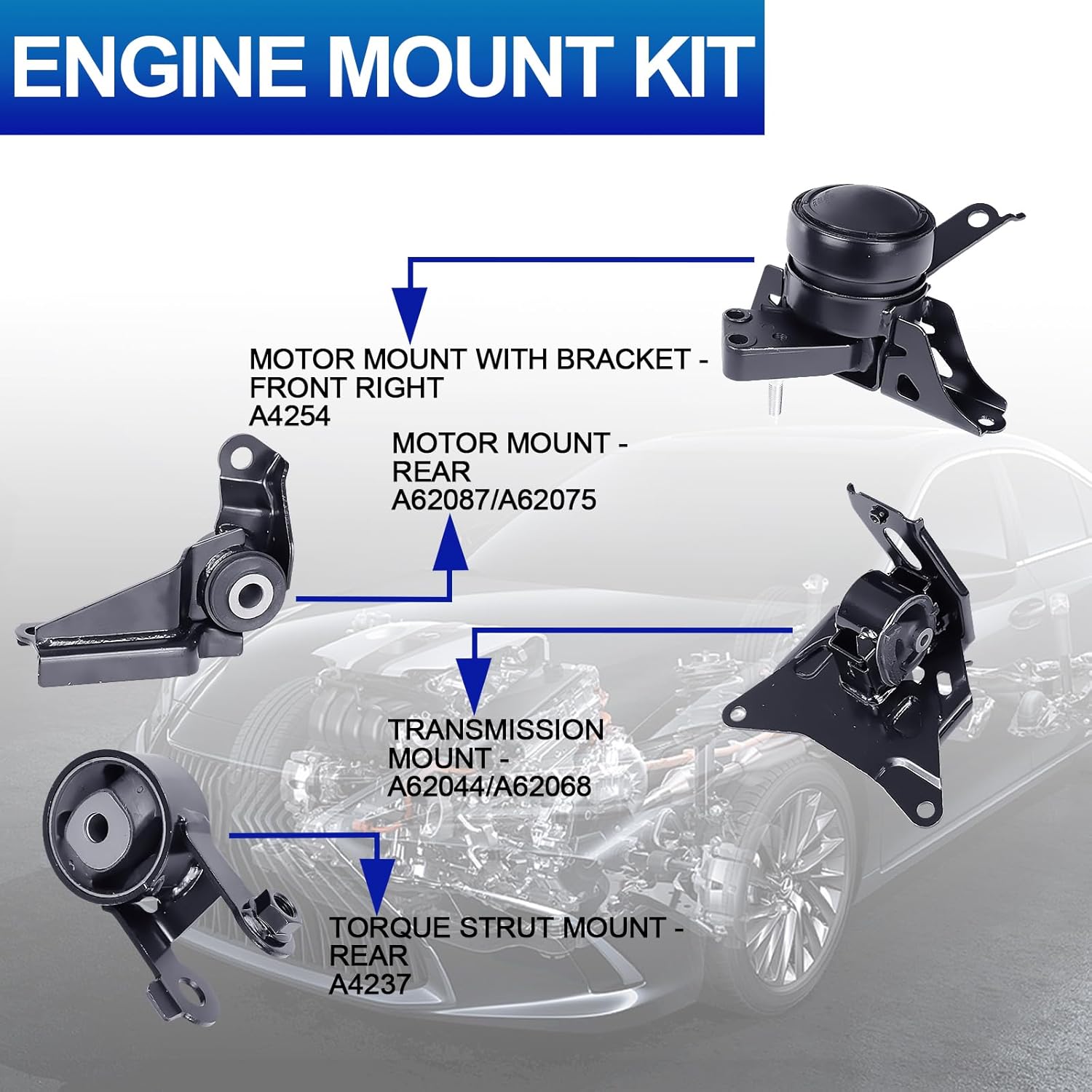 ENGINE MOUNT KIT

MOTOR MOUNT WITH BRACKET - FRONT RIGHT
A4254

MOTOR MOUNT - REAR
A62087/A62075

TRANSMISSION MOUNT -
A62044/A62068

TORQUE STRUT MOUNT - REAR
A4237