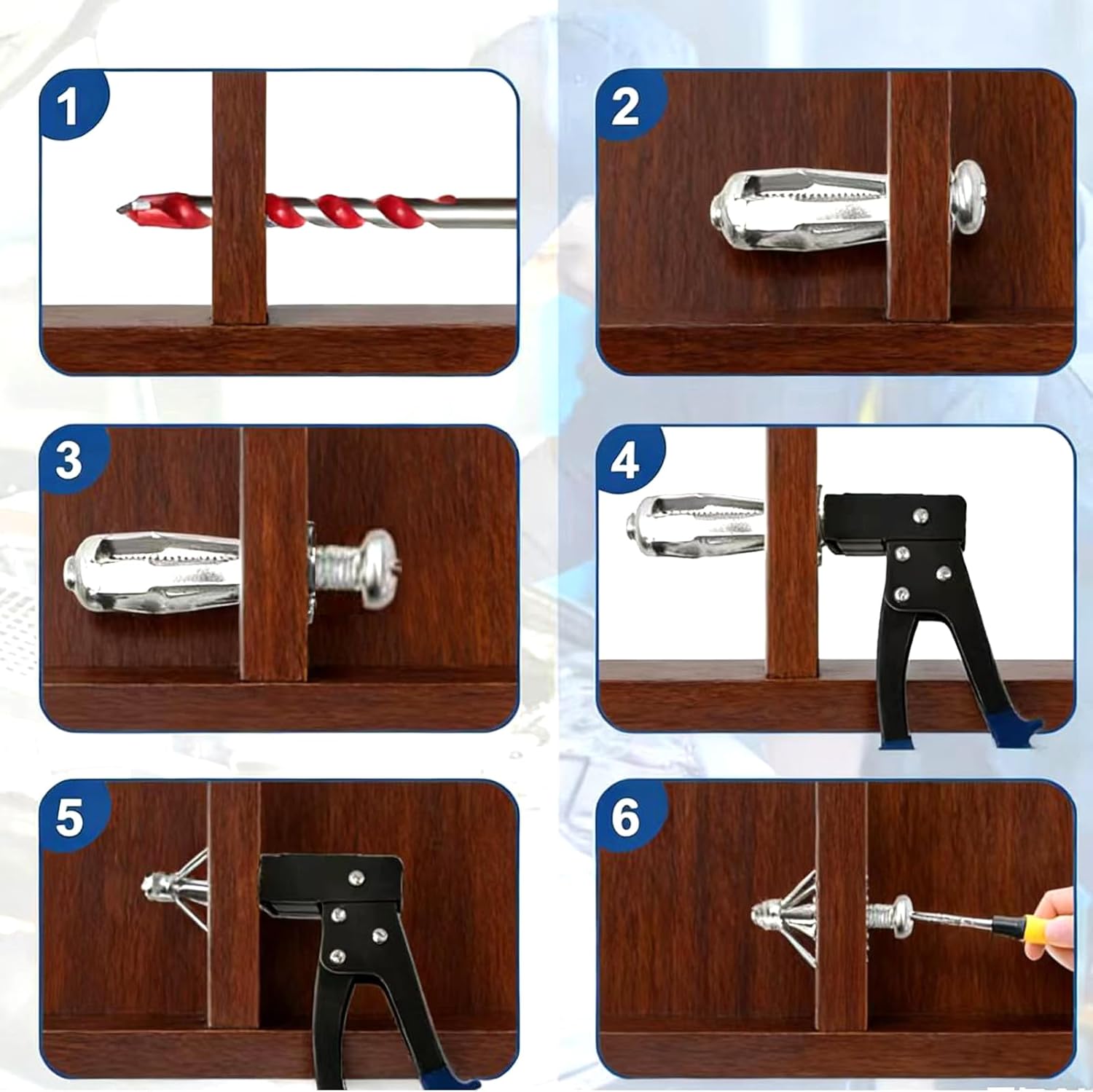 1

2

3

4

5

6