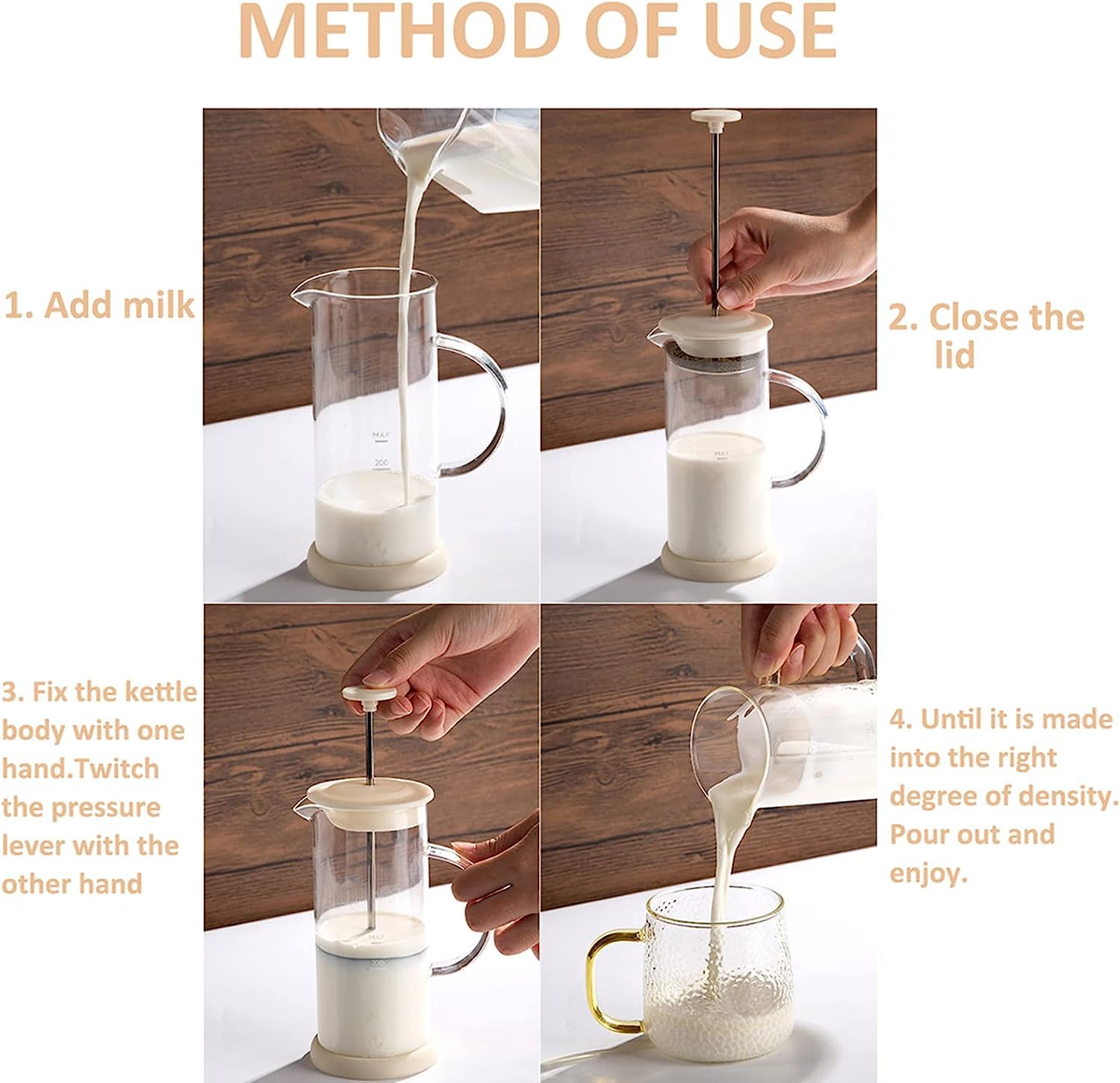 METHOD OF USE

1. Add milk

MAX
200

2. Close the lid

MAX

3. Fix the kettle body with one hand.Twitch the pressure lever with the other hand

MAX
200

4. Until it is made into the right degree of density. Pour out and enjoy.