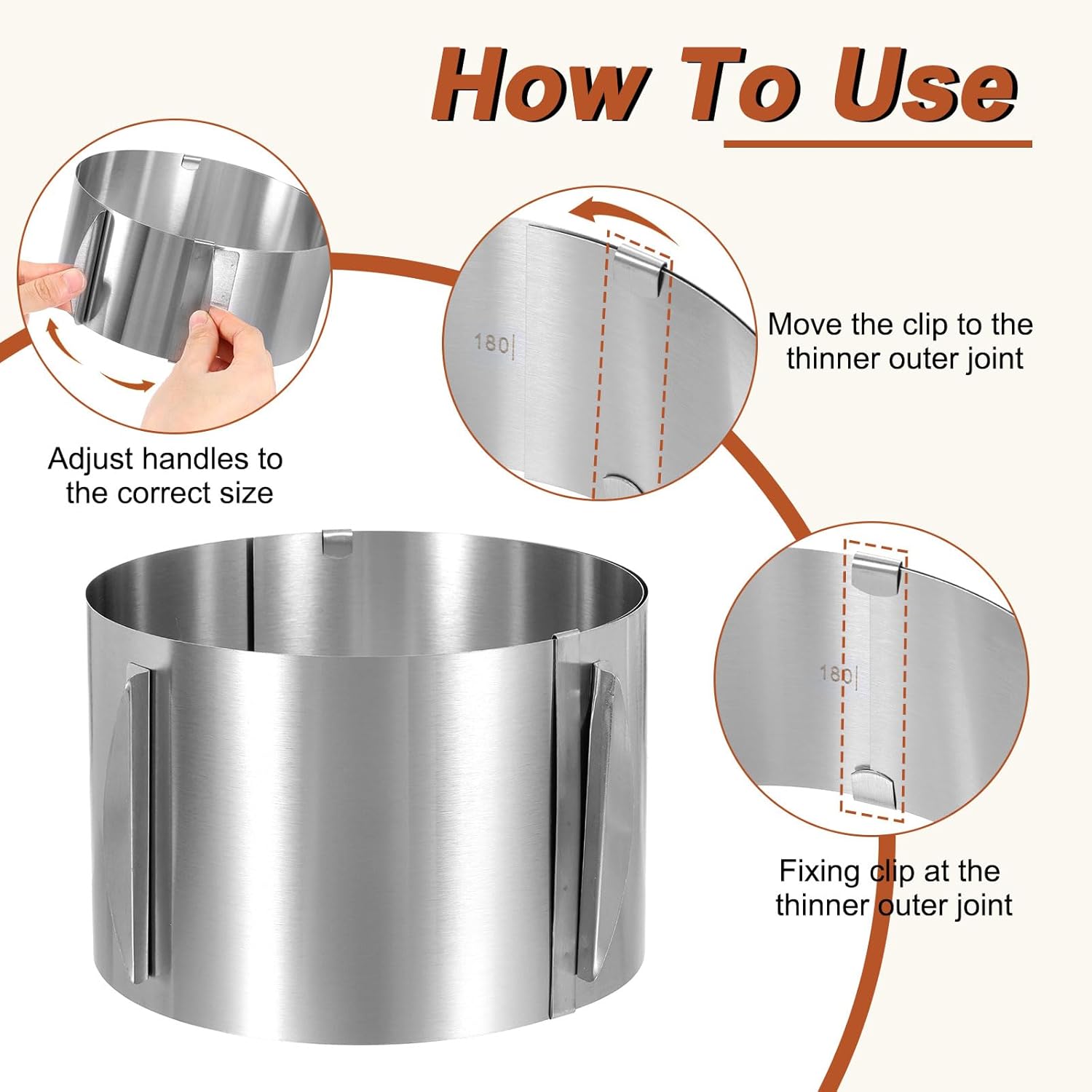 How To Use

Adjust handles to the correct size

180

Move the clip to the thinner outer joint

180

Fixing clip at the thinner outer joint