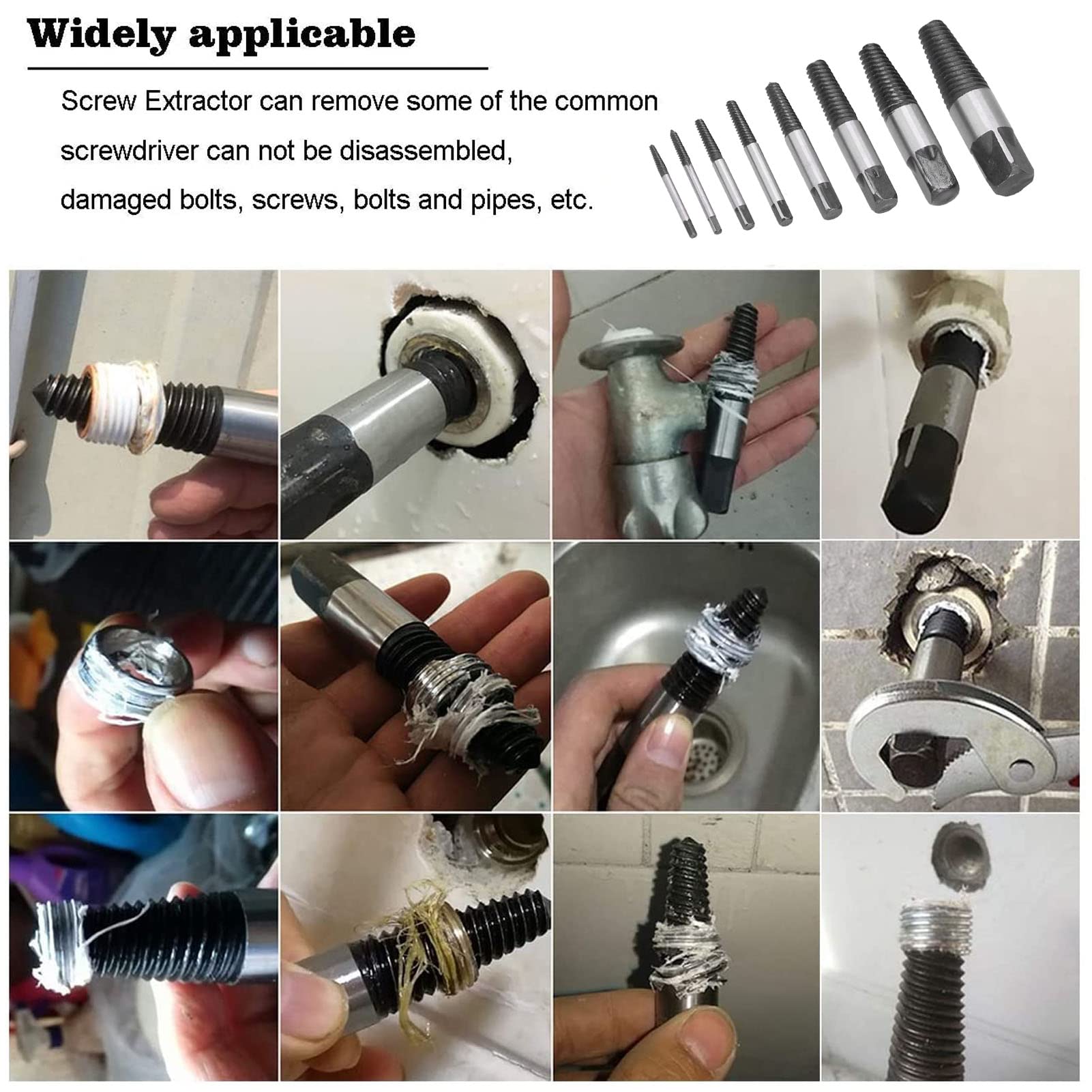 Widely applicable

Screw Extractor can remove some of the common screwdriver can not be disassembled, damaged bolts, screws, bolts and pipes, etc.