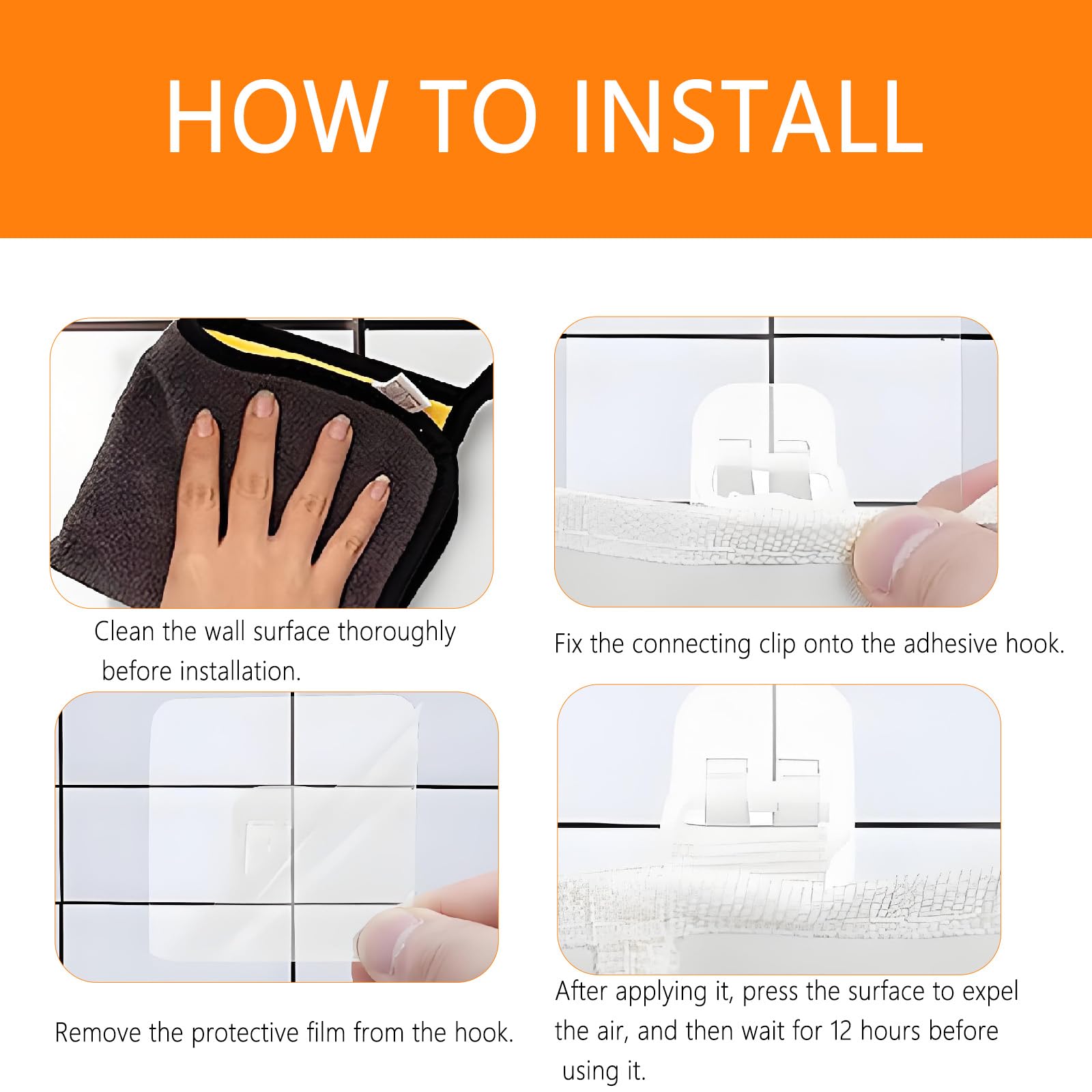 HOW TO INSTALL

Clean the wall surface thoroughly before installation.

Fix the connecting clip onto the adhesive hook.

Remove the protective film from the hook.

After applying it, press the surface to expel the air, and then wait for 12 hours before using it.