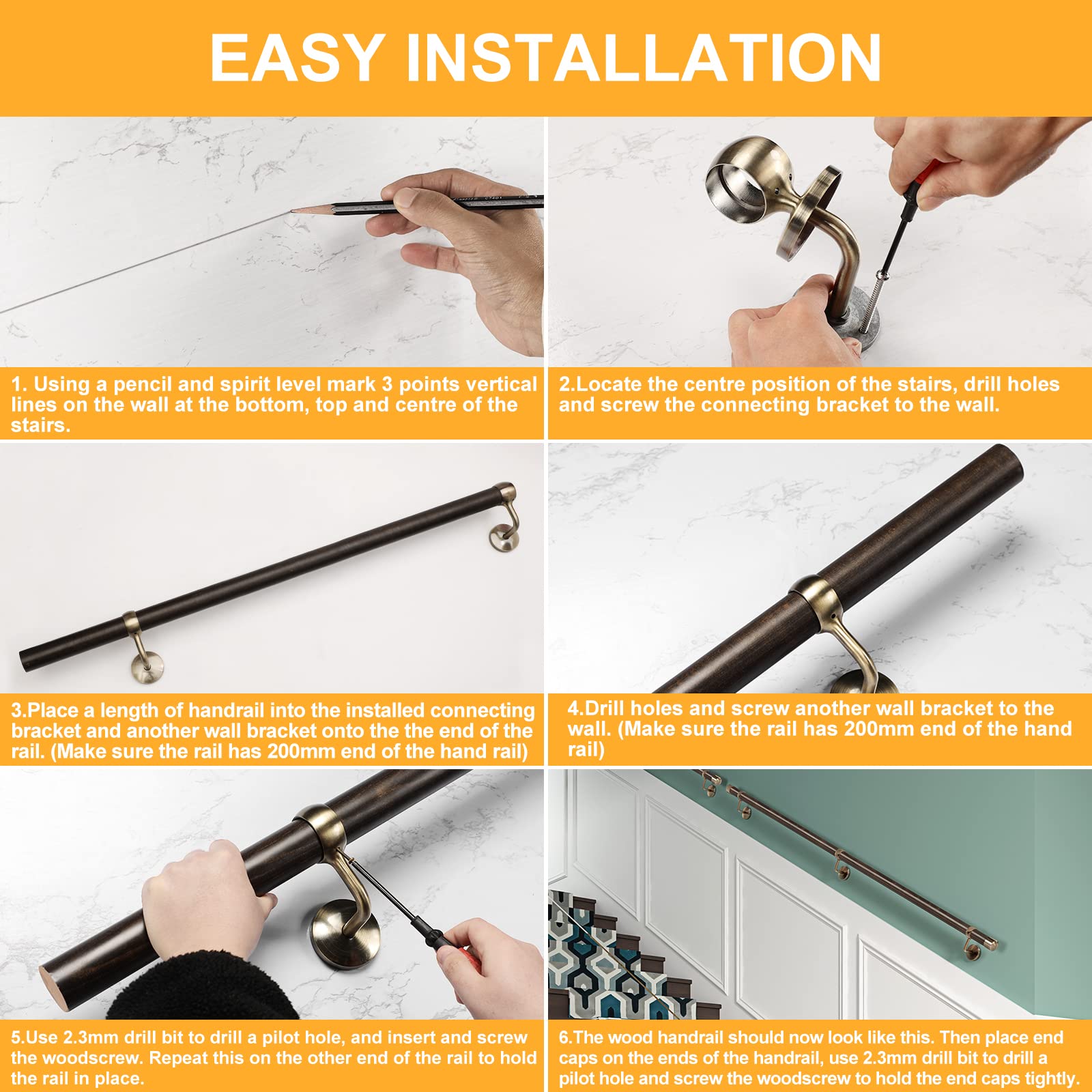 EASY INSTALLATION

1. Using a pencil and spirit level mark 3 points vertical lines on the wall at the bottom, top and centre of the stairs.

2.Locate the centre position of the stairs, drill holes and screw the connecting bracket to the wall.

3.Place a length of handrail into the installed connecting bracket and another wall bracket onto the the end of the rail. (Make sure the rail has 200mm end of the hand rail)

4.Drill holes and screw another wall bracket to the wall. (Make sure the rail has 200mm end of the hand rail)

5.Use 2.3mm drill bit to drill a pilot hole, and insert and screw the woodscrew. Repeat this on the other end of the rail to hold the rail in place.

6.The wood handrail should now look like this. Then place end caps on the ends of the handrail, use 2.3mm drill bit to drill a pilot hole and screw the woodscrew to hold the end caps tightly.