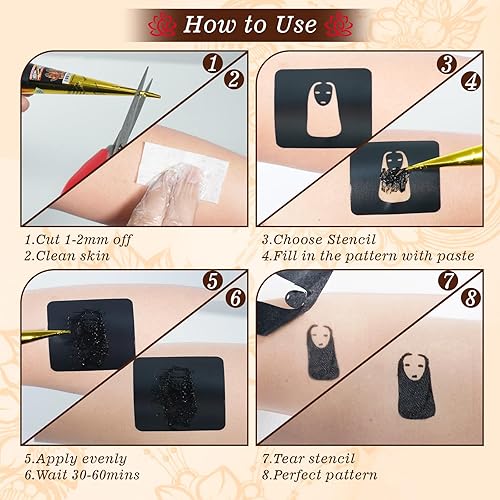 How to Use

1
2

1.Cut 1-2mm off
2.Clean skin

3
4

3.Choose Stencil
4.Fill in the pattern with paste

5
6

5.Apply evenly
6.Wait 30-60mins

7
8

7.Tear stencil
8.Perfect pattern