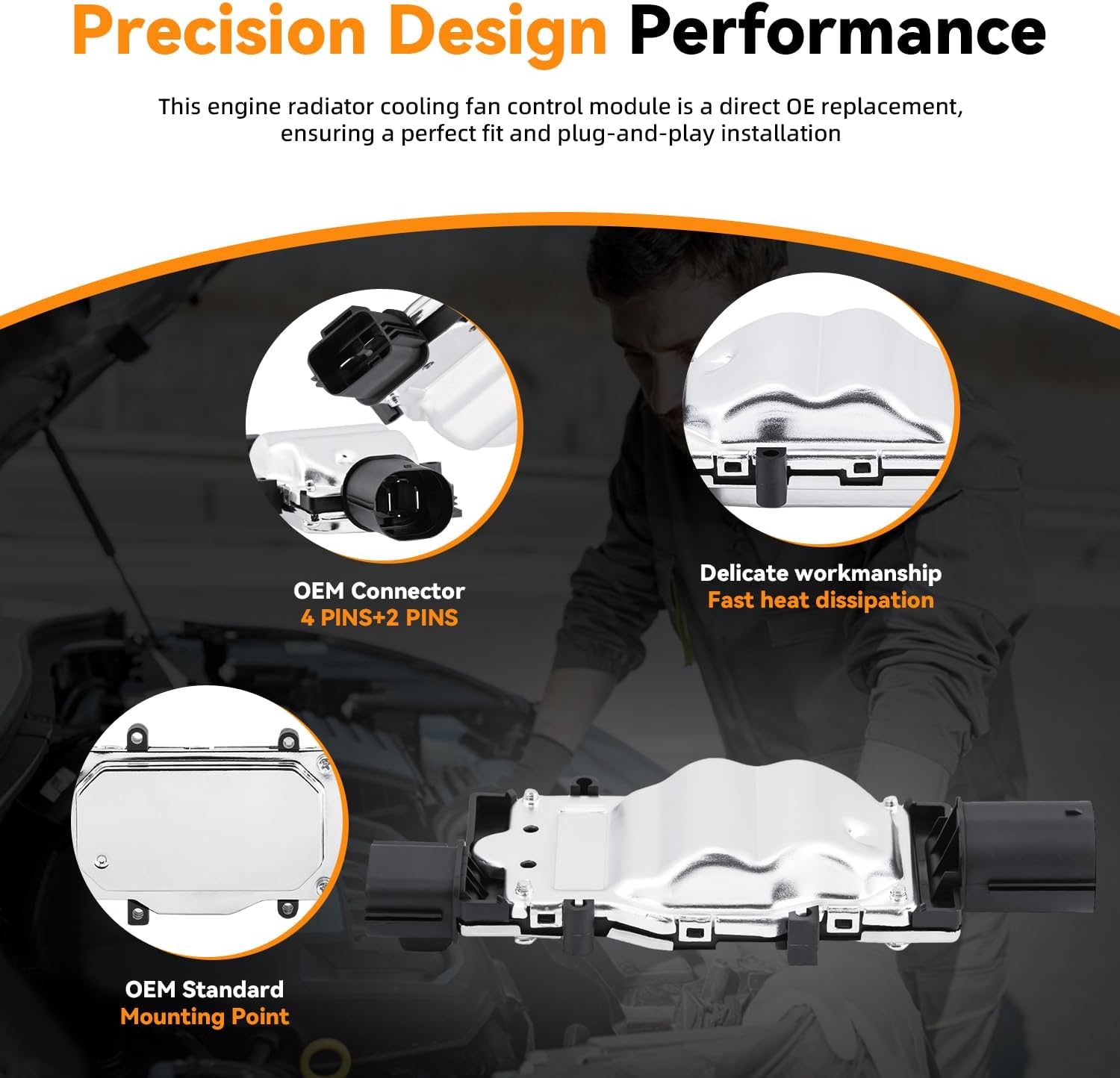 Precision Design Performance

This engine radiator cooling fan control module is a direct OE replacement, ensuring a perfect fit and plug-and-play installation

OEM Connector
4 PINS+2 PINS

Delicate workmanship
Fast heat dissipation

OEM Standard
Mounting Point