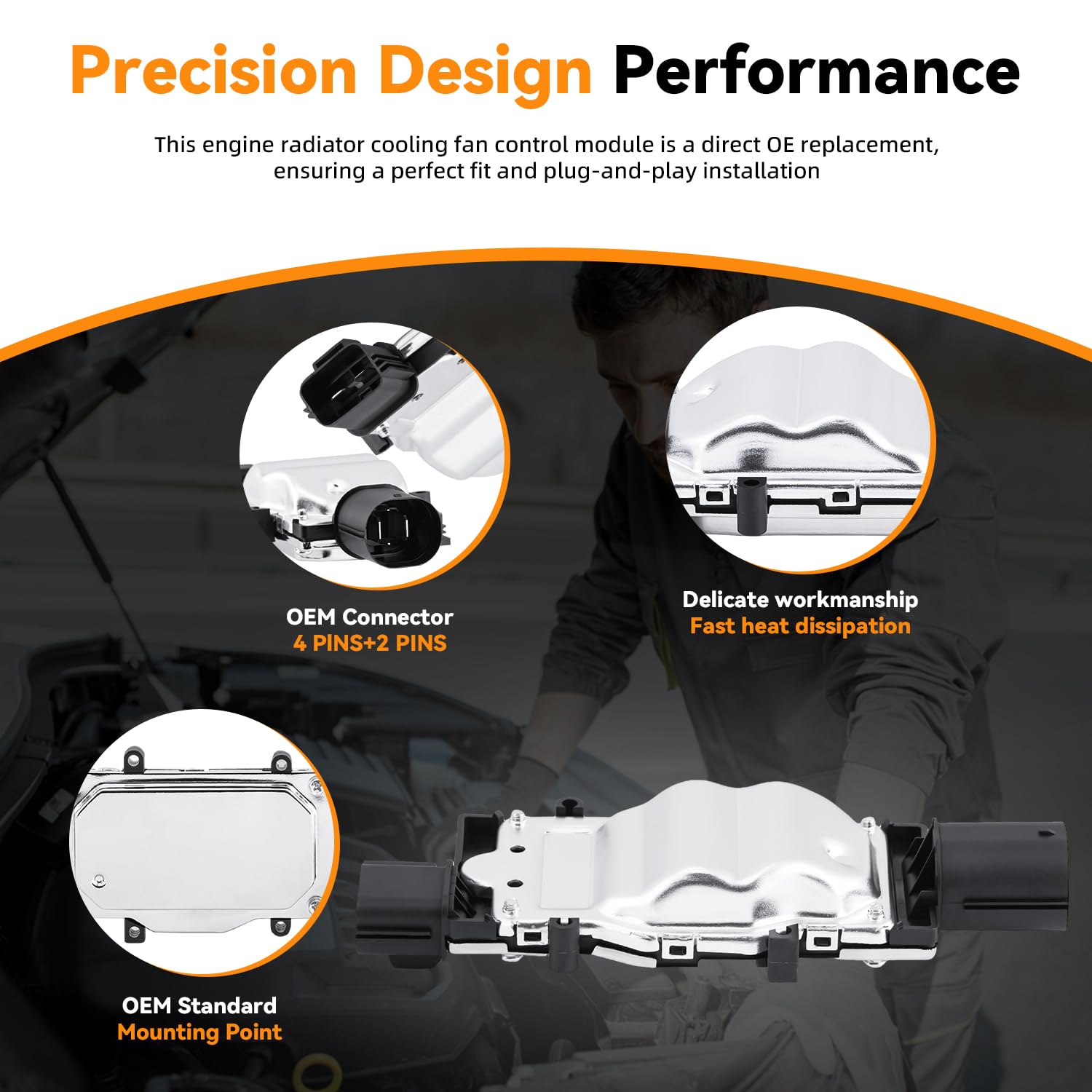 Precision Design Performance

This engine radiator cooling fan control module is a direct OE replacement, ensuring a perfect fit and plug-and-play installation

OEM Connector
4 PINS+2 PINS

Delicate workmanship
Fast heat dissipation

OEM Standard
Mounting Point