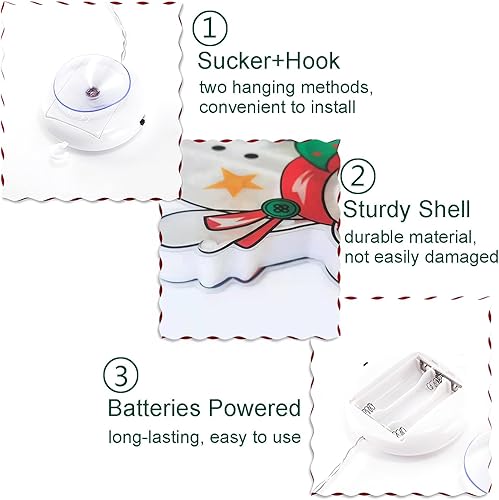 ①
Sucker+Hook
two hanging methods, convenient to install

②
Sturdy Shell
durable material, not easily damaged

③
Batteries Powered
long-lasting, easy to use