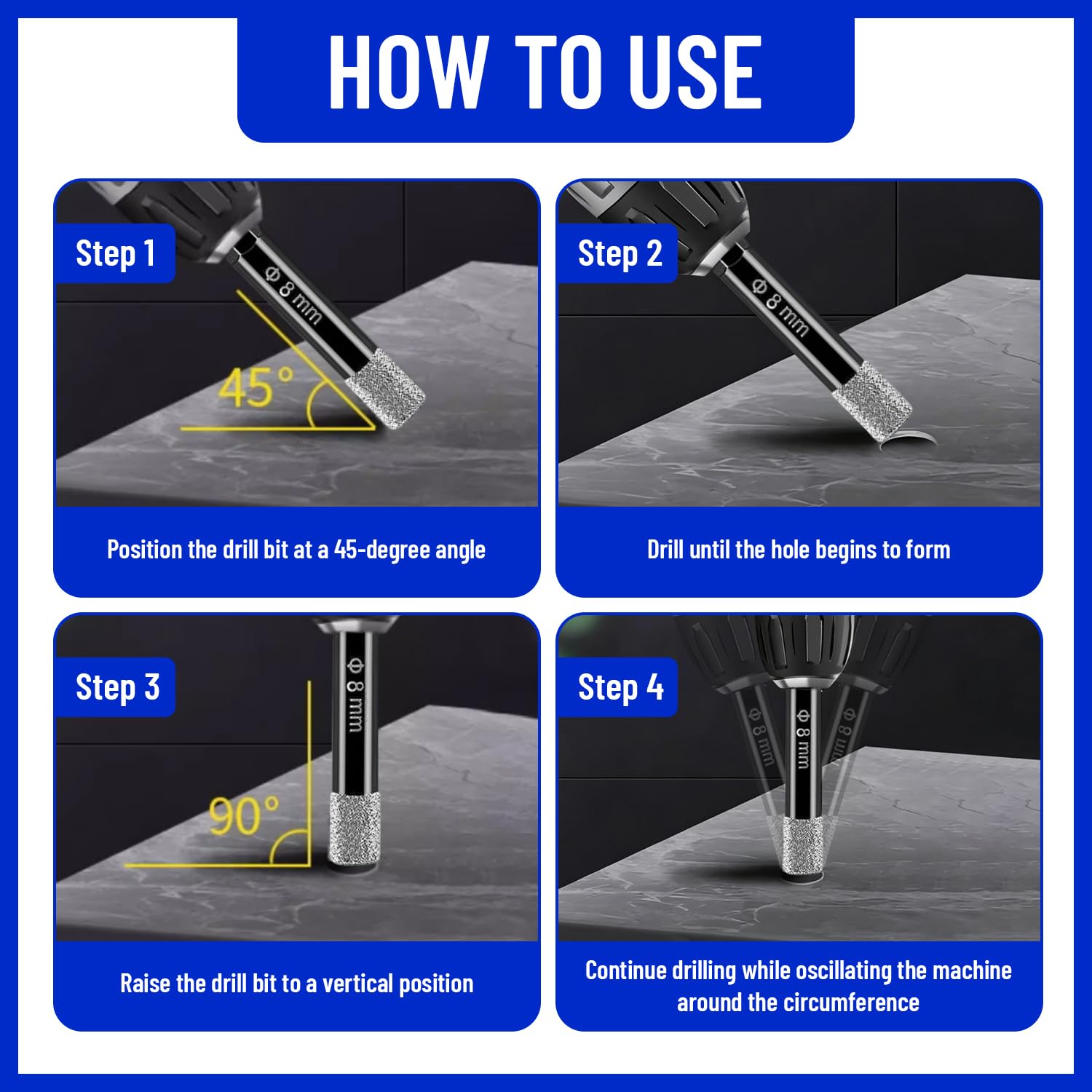 HOW TO USE

Step 1

Φ 8 mm

45°

Position the drill bit at a 45-degree angle

Step 2

Φ 8 mm

Drill until the hole begins to form

Step 3

Φ 8 mm

90°

Raise the drill bit to a vertical position

Step 4

Φ 8 mm

Φ 8 mm

Φ 8 mm

Continue drilling while oscillating the machine around the circumference