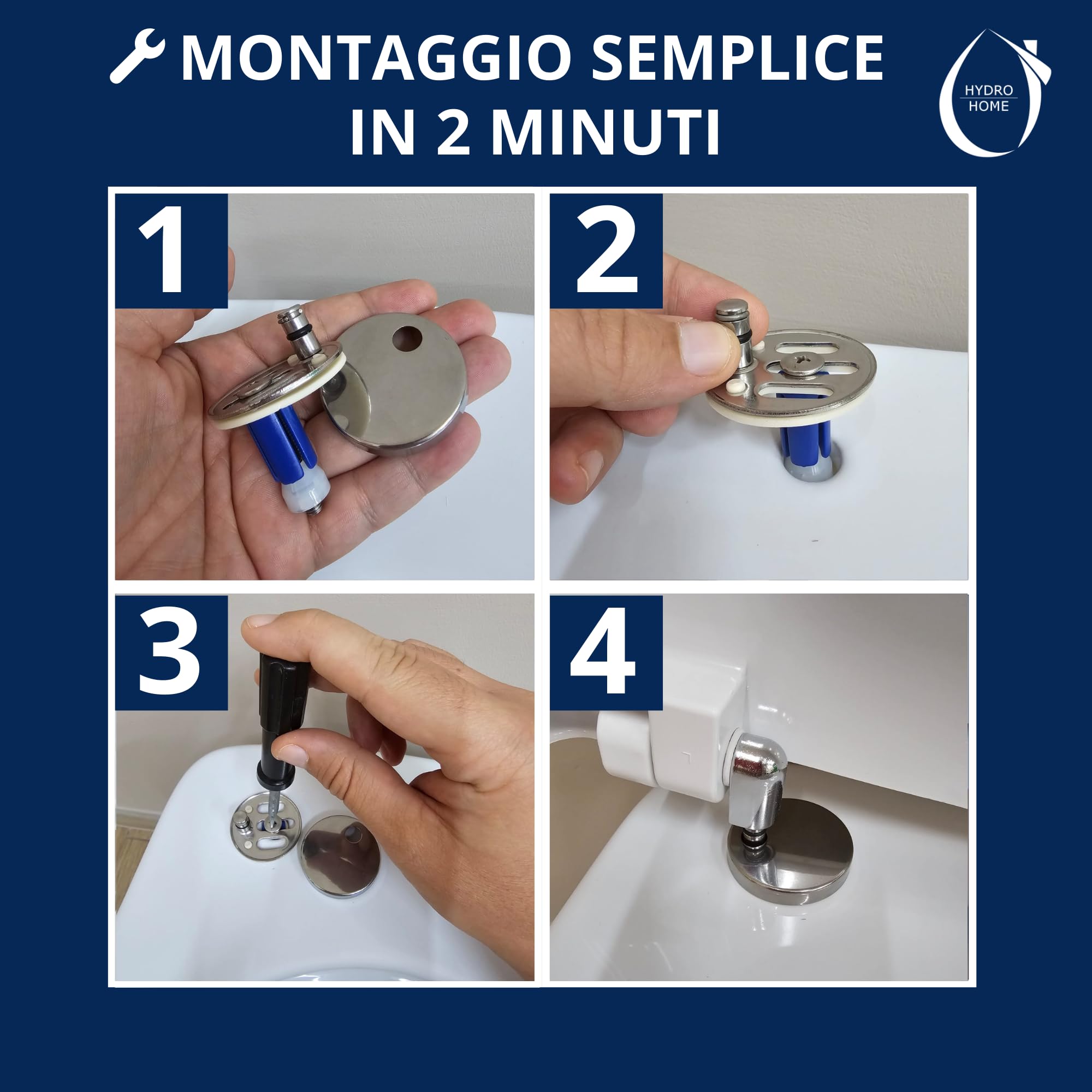 MONTAGGIO SEMPLICE IN 2 MINUTI

HYDRO HOME

1

2

3

4