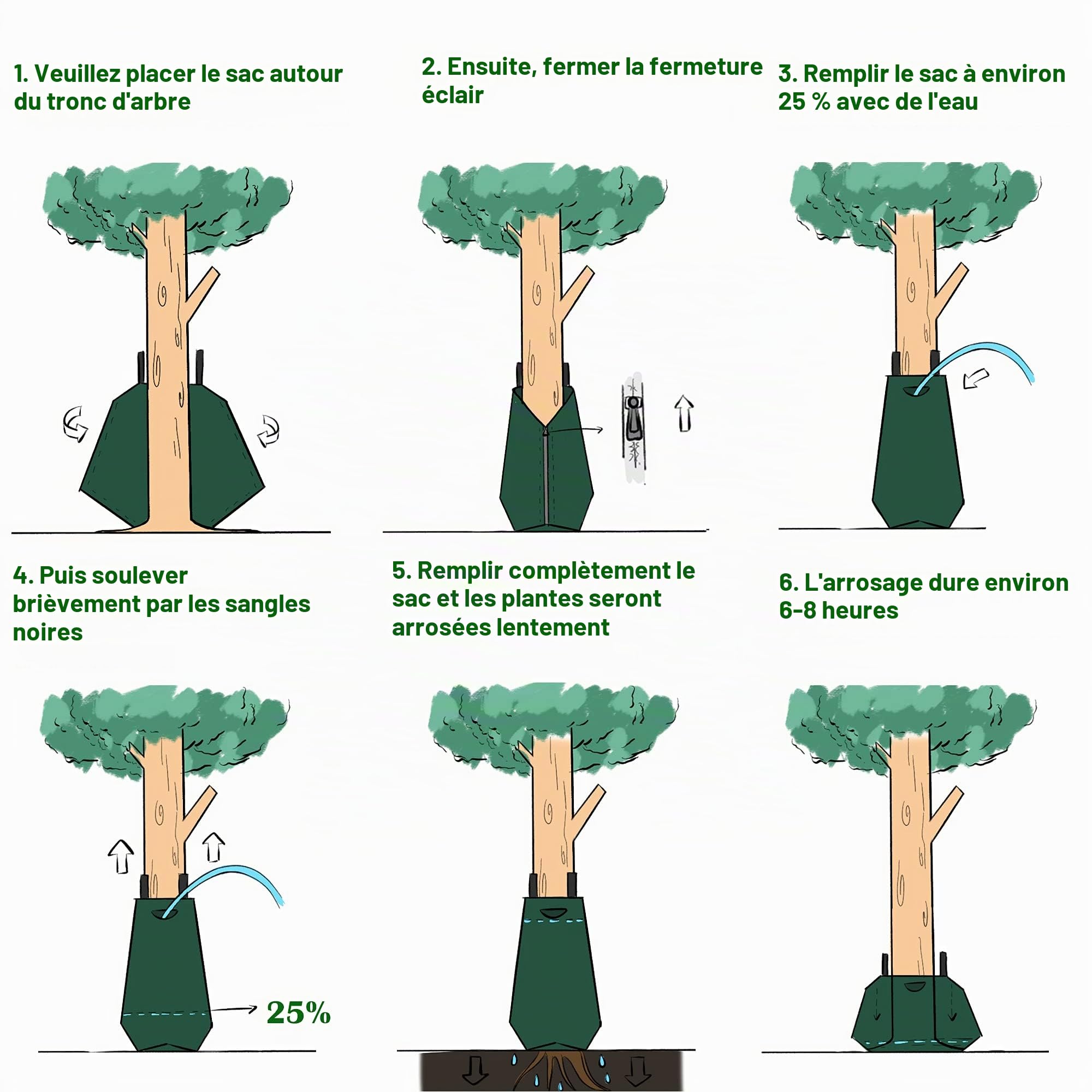 1. Veuillez placer le sac autour du tronc d'arbre

2. Ensuite, fermer la fermeture éclair

3. Remplir le sac à environ 25 % avec de l'eau

4. Puis soulever brièvement par les sangles noires

5. Remplir complètement le sac et les plantes seront arrosées lentement

6. L'arrosage dure environ 6-8 heures

25%