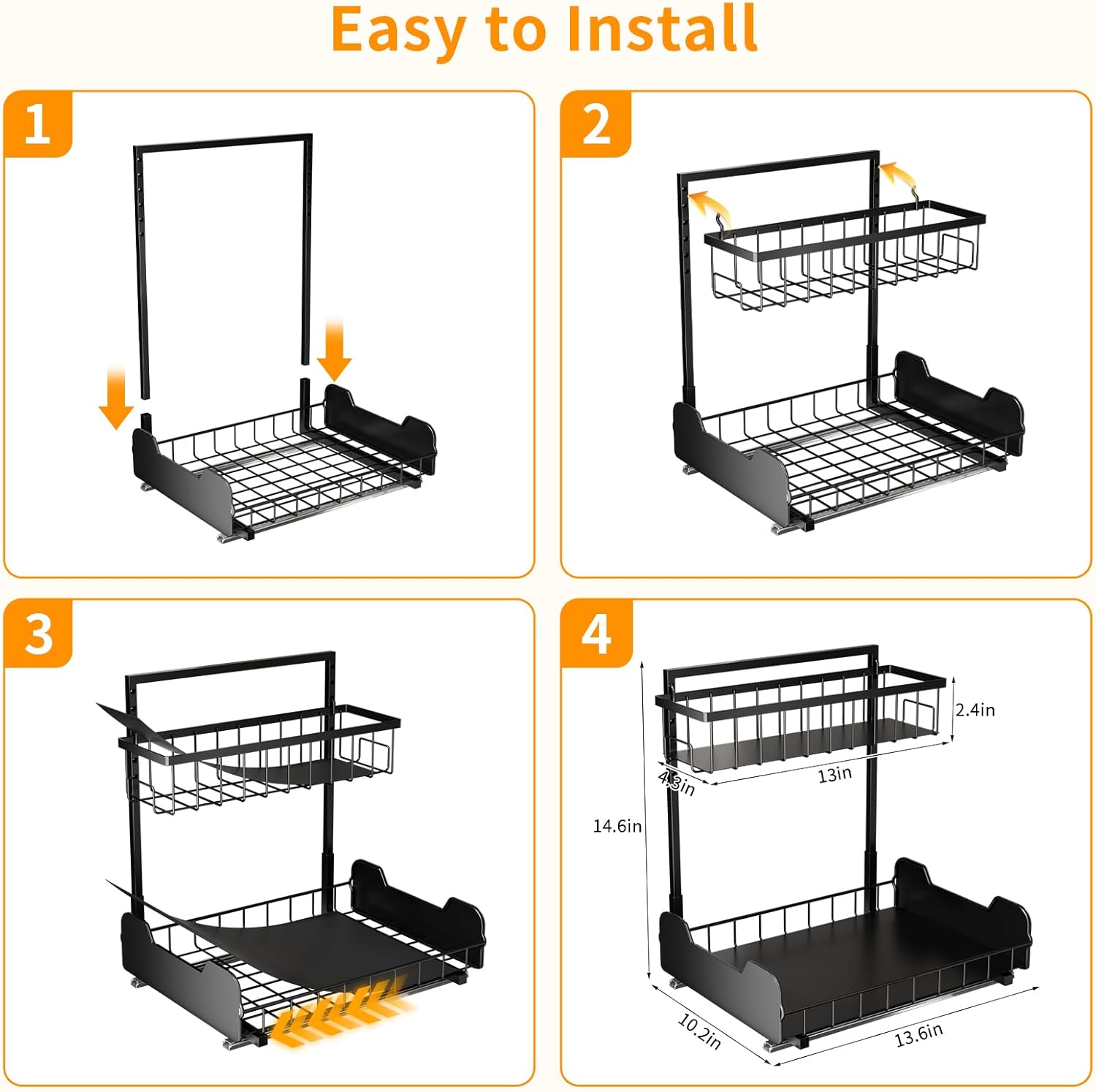 Easy to Install

1

2

3

4

2.4in

4.3in

13in

14.6in

10.2in

13.6in