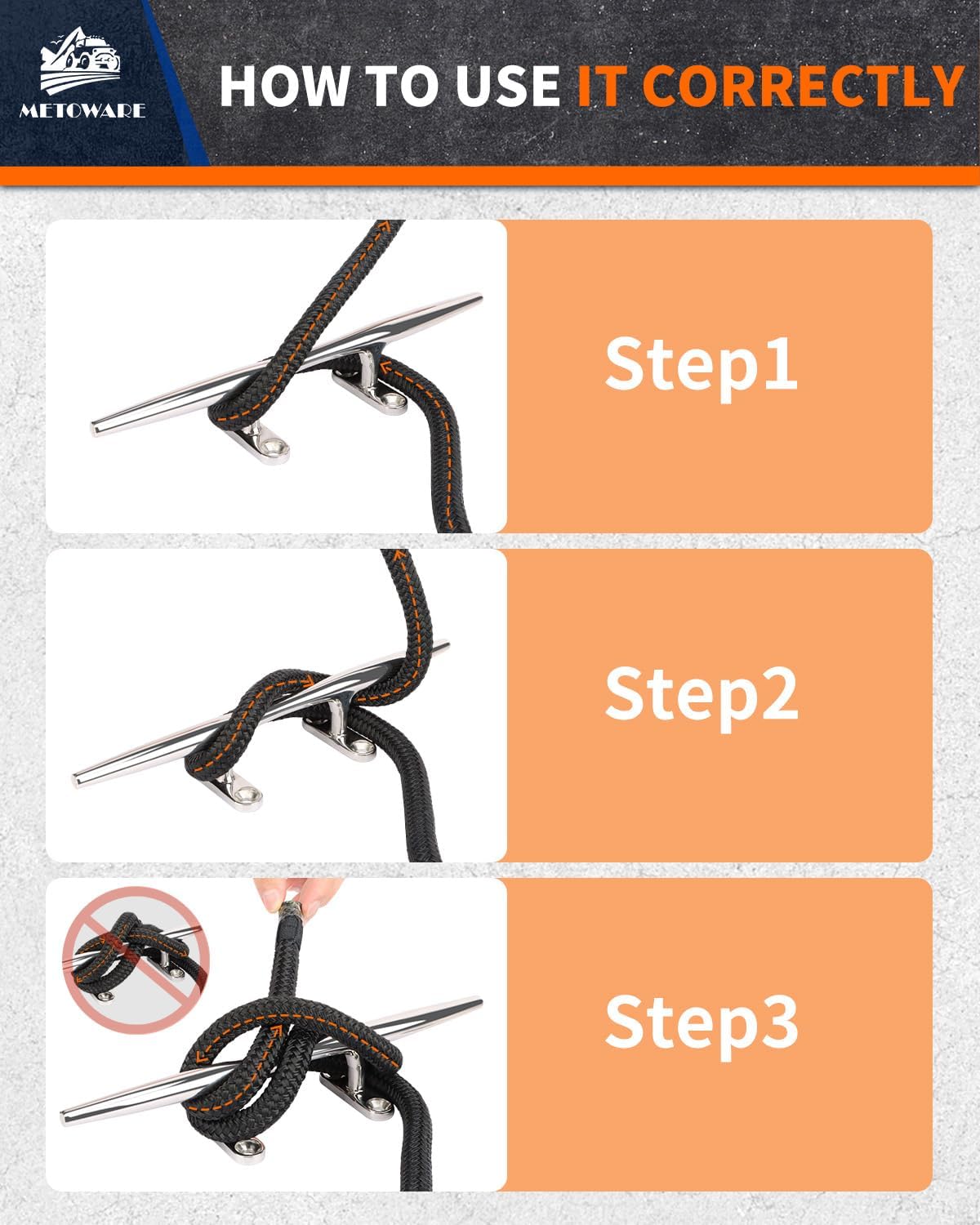 METOWARE

HOW TO USE IT CORRECTLY

Step1

Step2

Step3