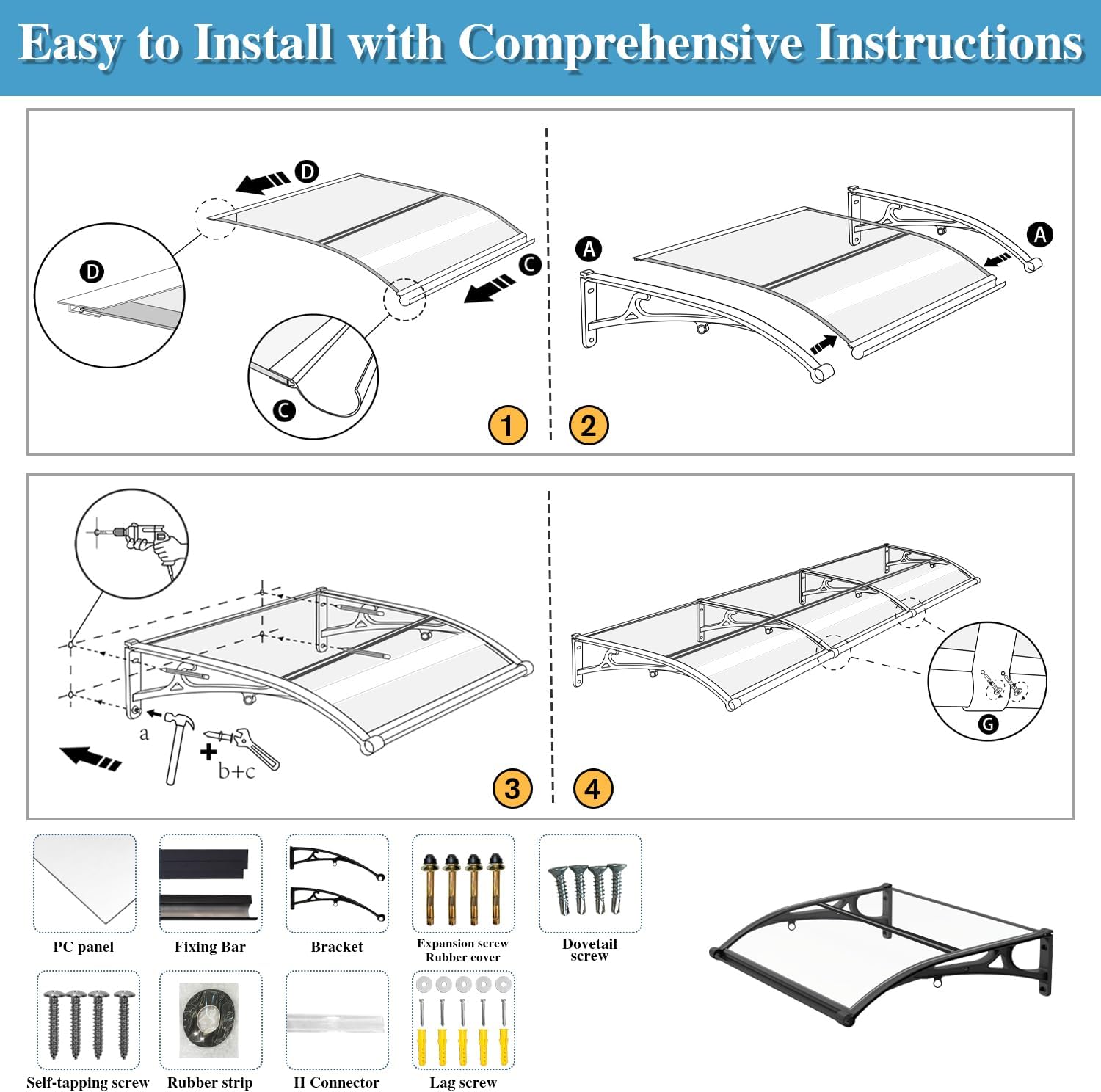 Easy to Install with Comprehensive Instructions

D

D

C

C

1

A

A

2

a

b+c

3

G

4

PC panel

Fixing Bar

Bracket

Expansion screw
Rubber cover

Dovetail screw

Self-tapping screw

Rubber strip

H Connector

Lag screw