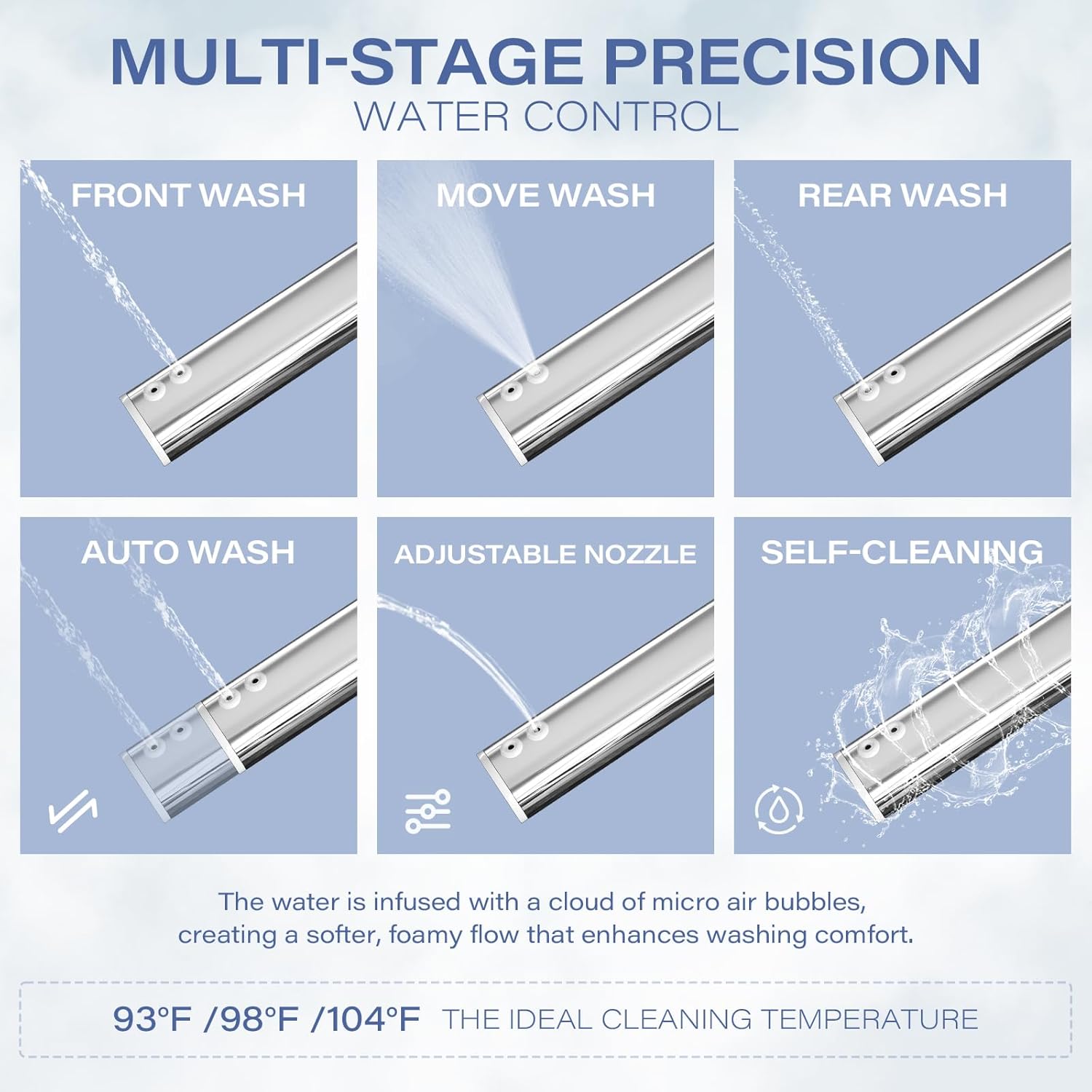 MULTI-STAGE PRECISION
WATER CONTROL

FRONT WASH

MOVE WASH

REAR WASH

AUTO WASH

ADJUSTABLE NOZZLE

SELF-CLEANING

The water is infused with a cloud of micro air bubbles, creating a softer, foamy flow that enhances washing comfort.

93°F /98°F /104°F THE IDEAL CLEANING TEMPERATURE