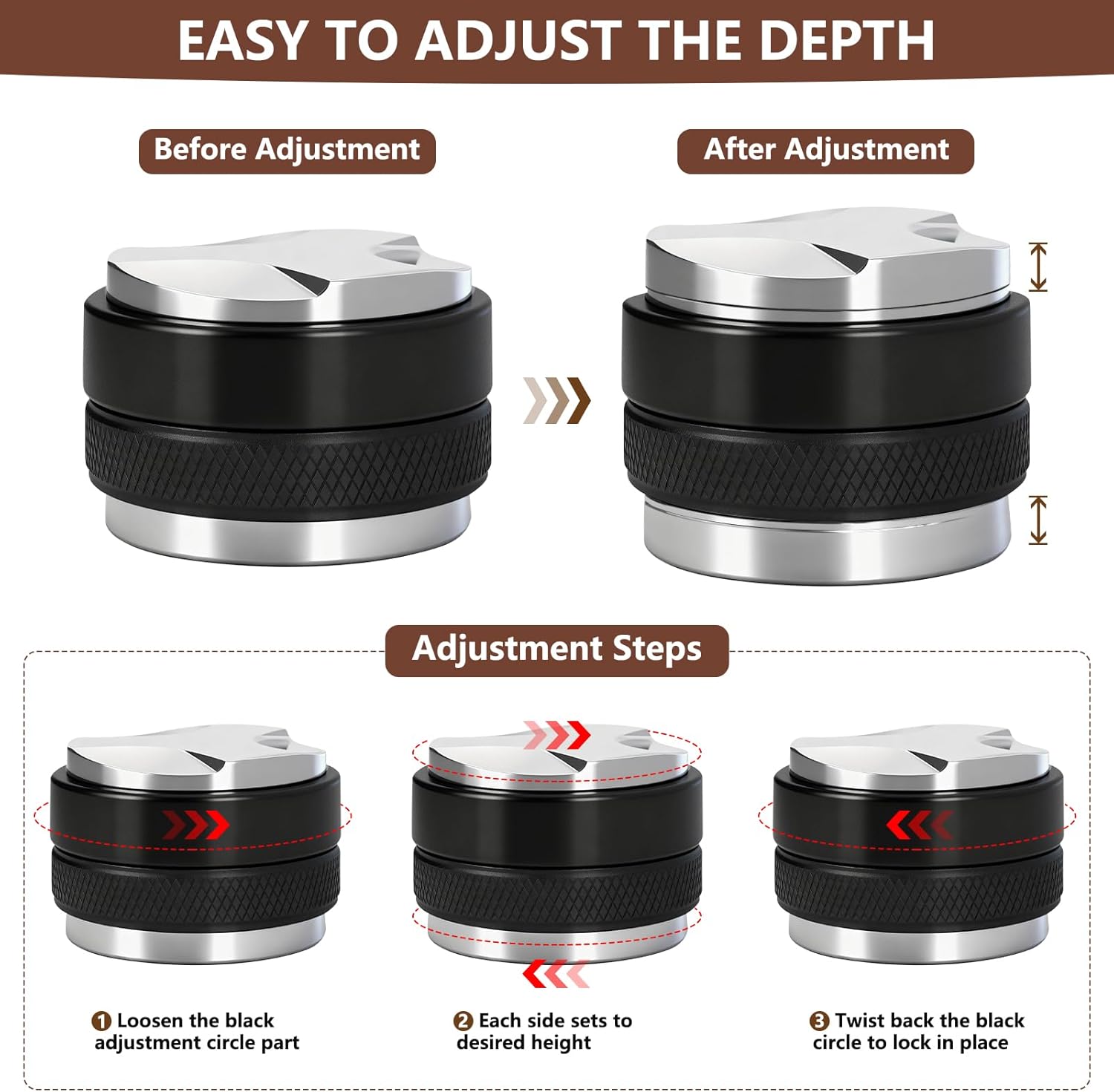 EASY TO ADJUST THE DEPTH

Before Adjustment

After Adjustment

Adjustment Steps

1 Loosen the black adjustment circle part

2 Each side sets to desired height

3 Twist back the black circle to lock in place