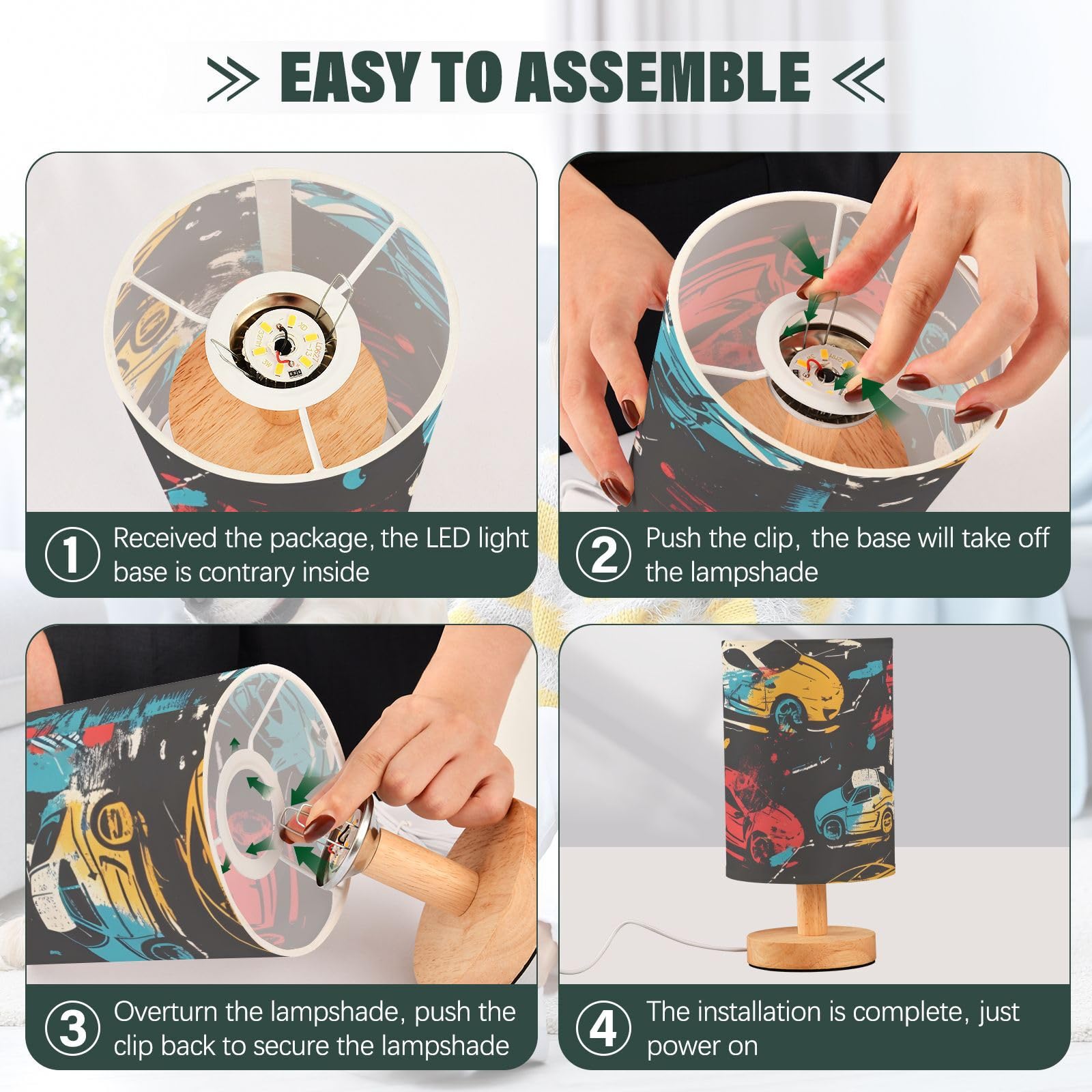 EASY TO ASSEMBLE

1 Received the package, the LED light base is contrary inside

2 Push the clip, the base will take off the lampshade

3 Overturn the lampshade, push the clip back to secure the lampshade

4 The installation is complete, just power on