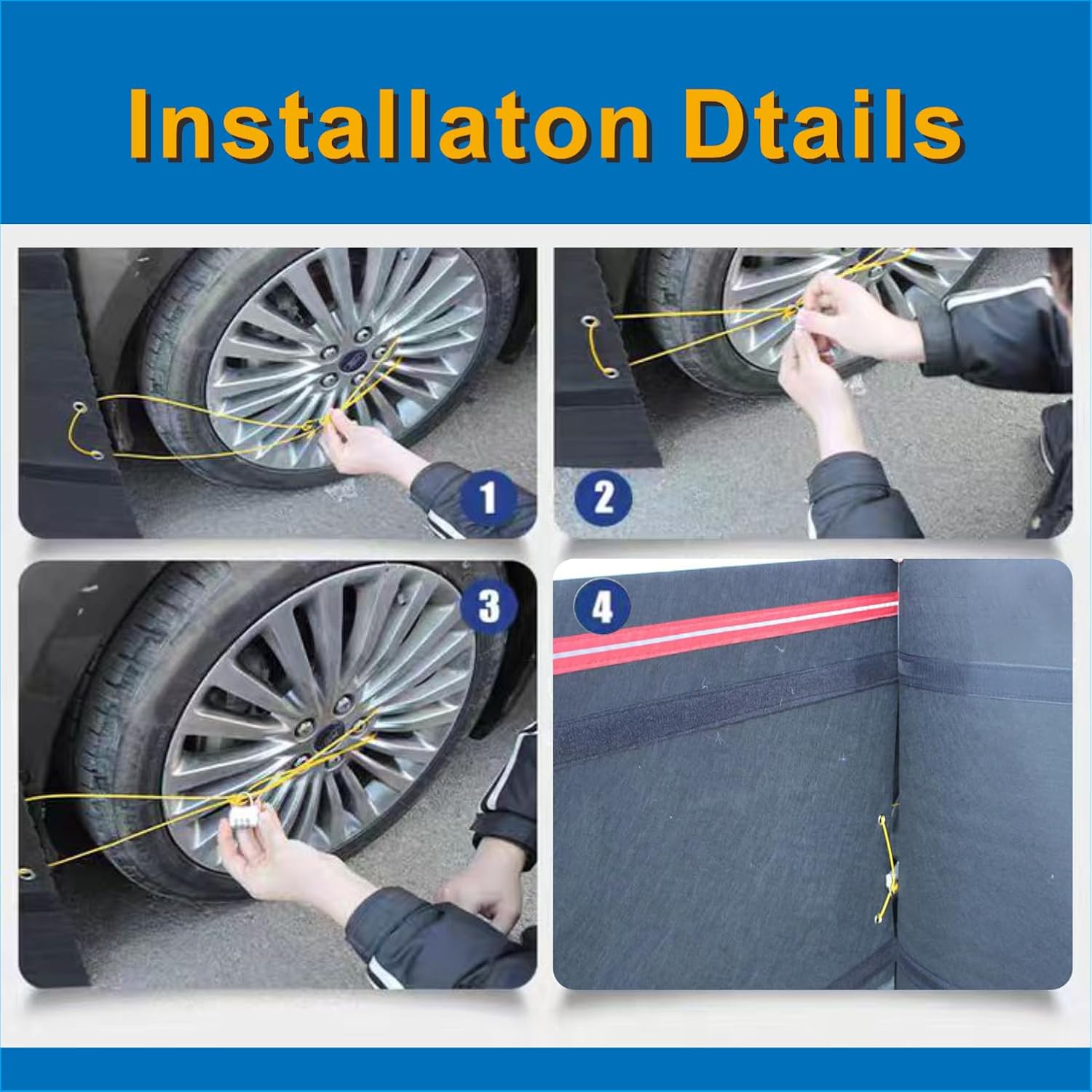 Installaton Dtails

1

2

3

4