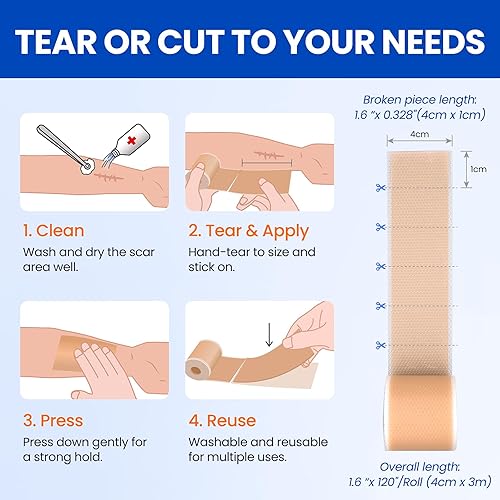 TEAR OR CUT TO YOUR NEEDS

1. Clean
Wash and dry the scar area well.

2. Tear & Apply
Hand-tear to size and stick on.

3. Press
Press down gently for a strong hold.

4. Reuse
Washable and reusable for multiple uses.

Broken piece length:
1.6 "x 0.328"(4cm x 1cm)

4cm

1cm

Overall length:
1.6 "x 120"/Roll (4cm x 3m)