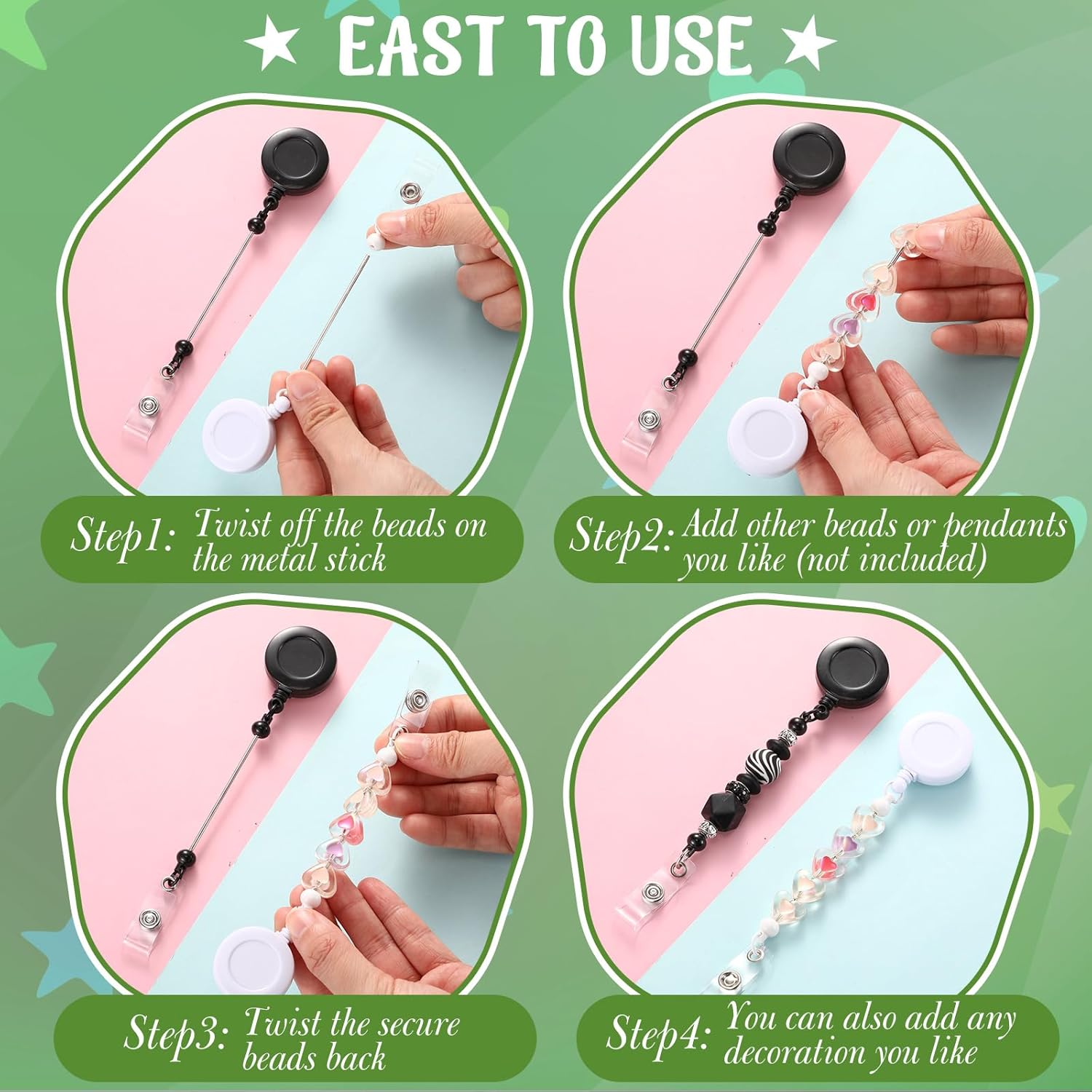 ★ EAST TO USE ★

Step1: Twist off the beads on the metal stick

Step2: Add other beads or pendants you like (not included)

Step3: Twist the secure beads back

Step4: You can also add any decoration you like