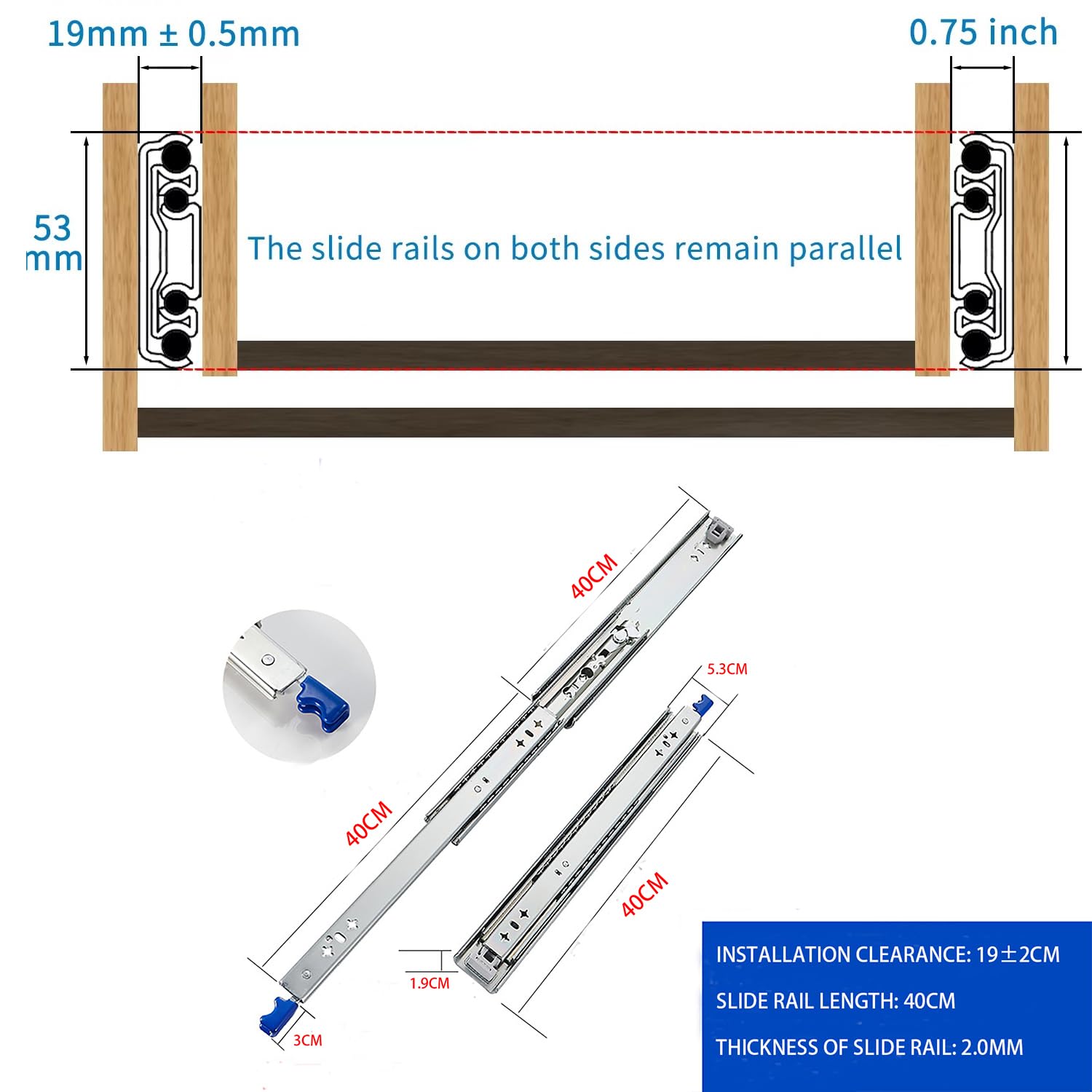 19mm ± 0.5mm

0.75 inch

53 mm

The slide rails on both sides remain parallel

40CM

5.3CM

40CM

40CM

1.9CM

3CM

INSTALLATION CLEARANCE: 19±2CM

SLIDE RAIL LENGTH: 40CM

THICKNESS OF SLIDE RAIL: 2.0MM