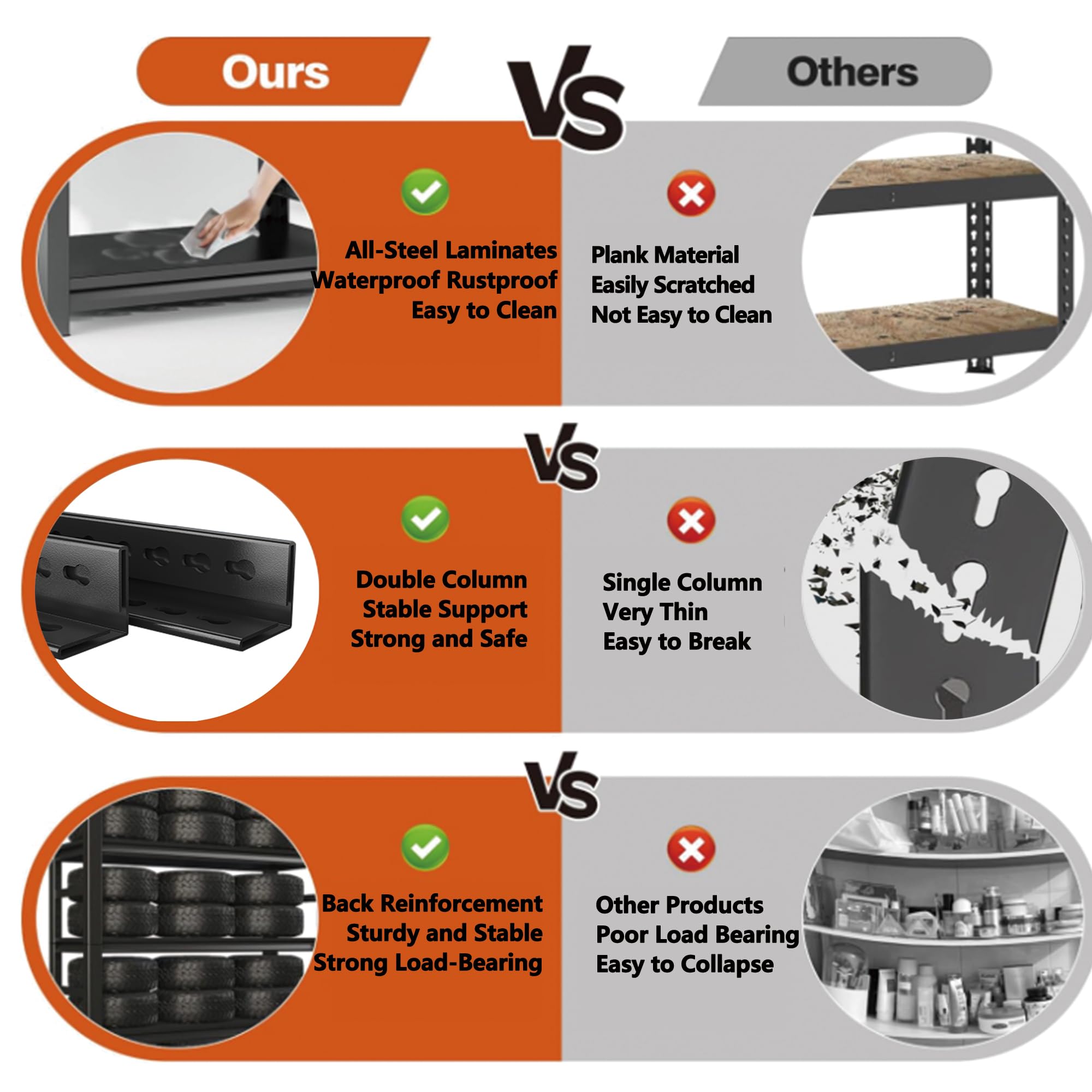 Ours

VS

Others

All-Steel Laminates
Waterproof Rustproof
Easy to Clean

Plank Material
Easily Scratched
Not Easy to Clean

VS

Double Column
Stable Support
Strong and Safe

Single Column
Very Thin
Easy to Break

VS

Back Reinforcement
Sturdy and Stable
Strong Load-Bearing

Other Products
Poor Load Bearing
Easy to Collapse