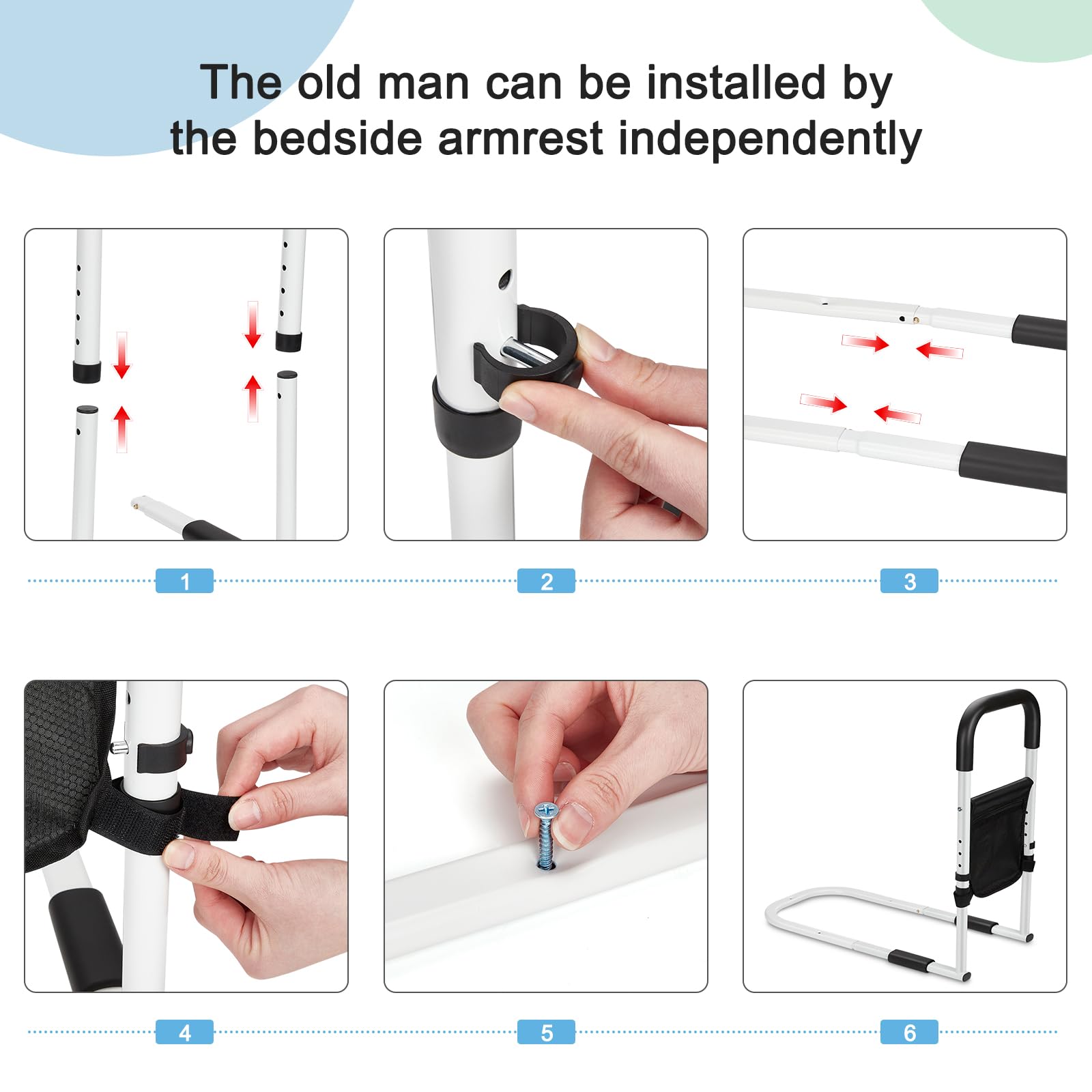 The old man can be installed by the bedside armrest independently

1

2

3

4

5

6