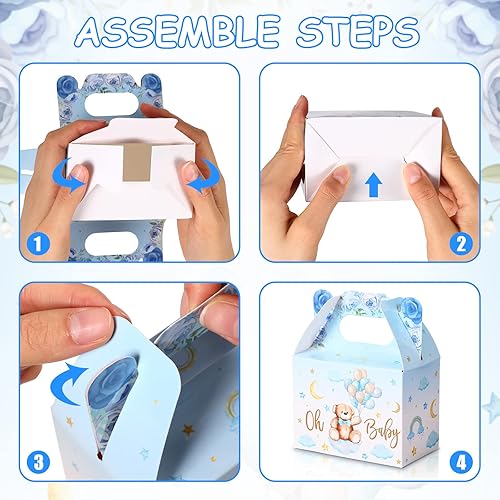 ASSEMBLE STEPS

1

2

3

Oh Baby

4