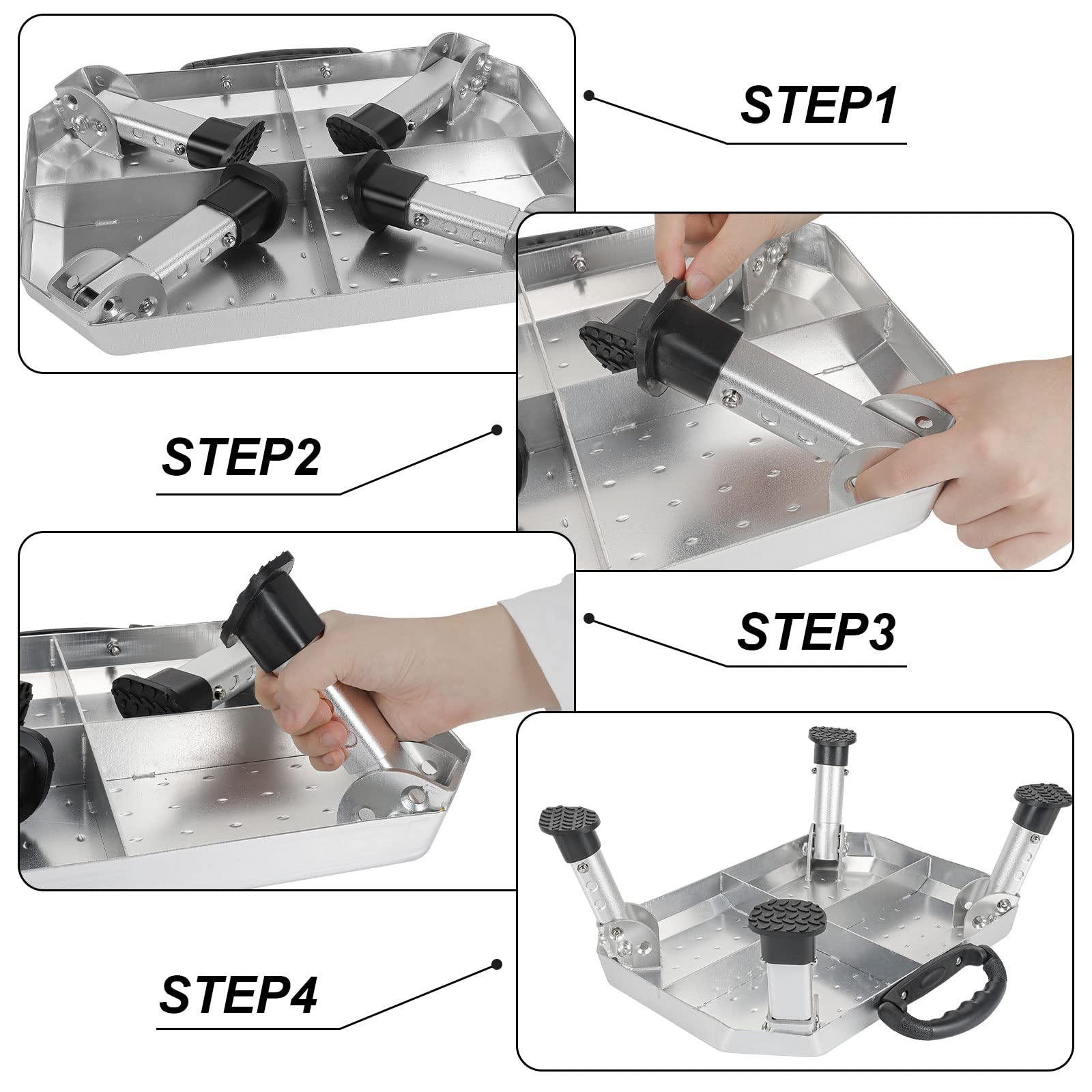 STEP1

STEP2

STEP3

STEP4