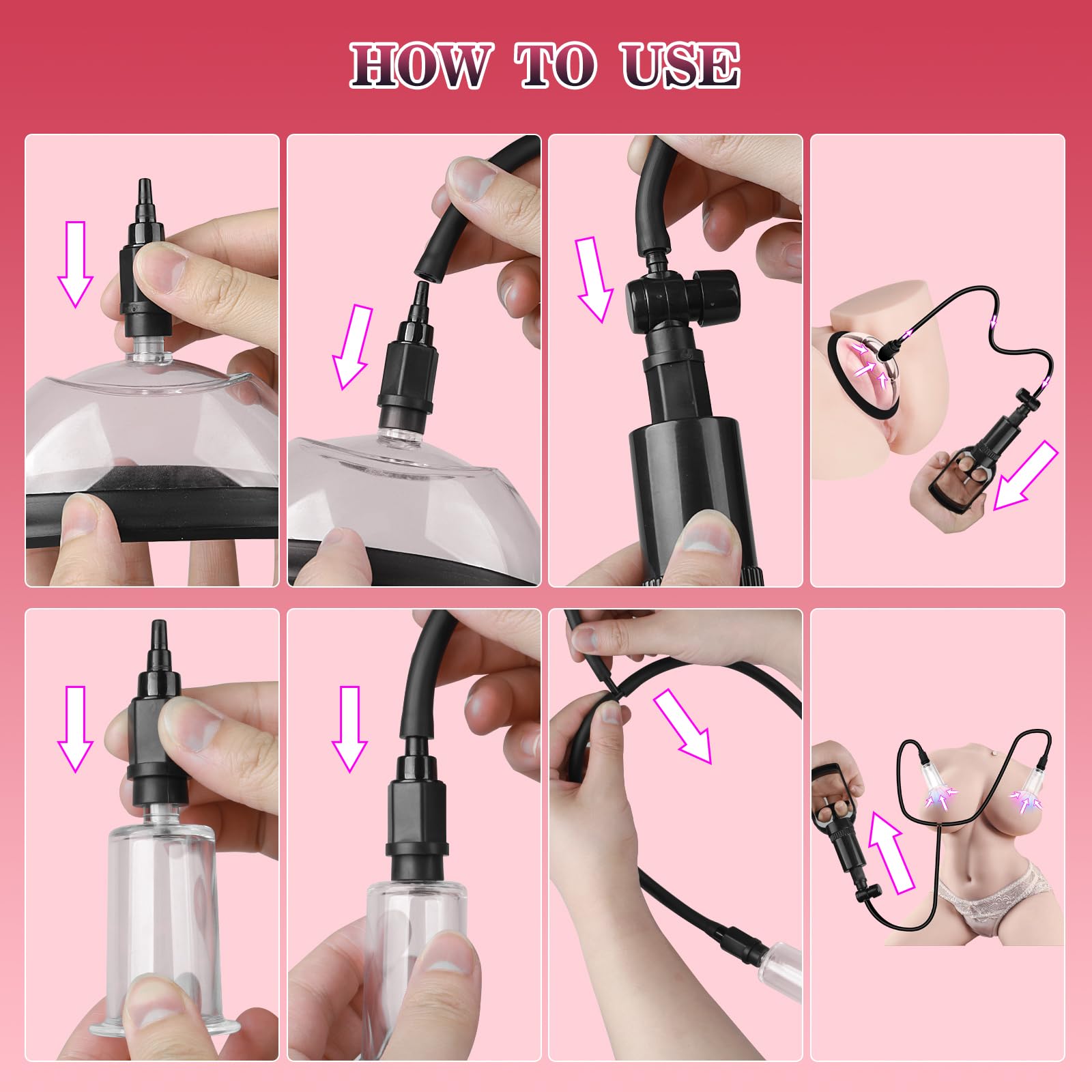 HOW TO USE