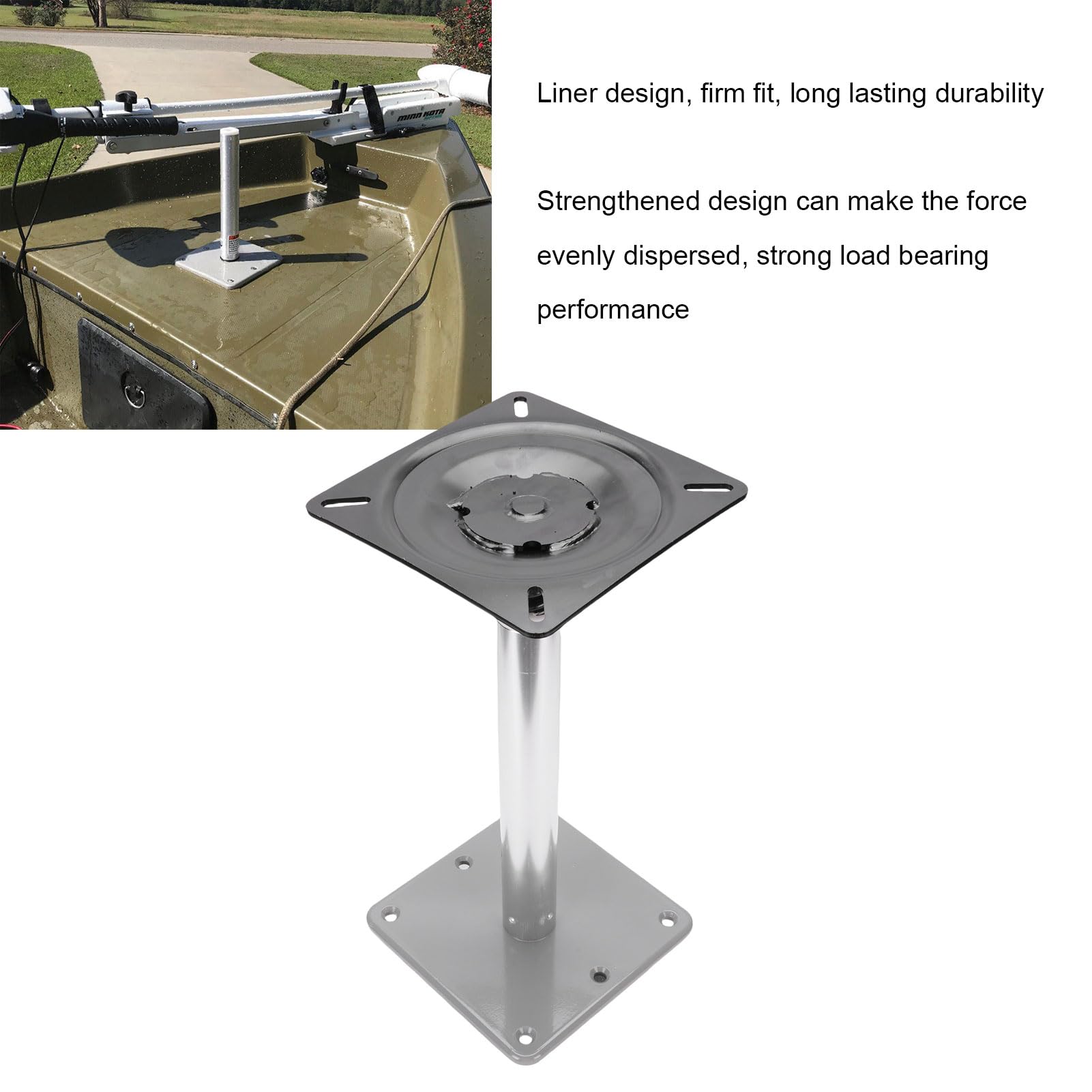 MINN KOTA

Liner design, firm fit, long lasting durability

Strengthened design can make the force evenly dispersed, strong load bearing performance