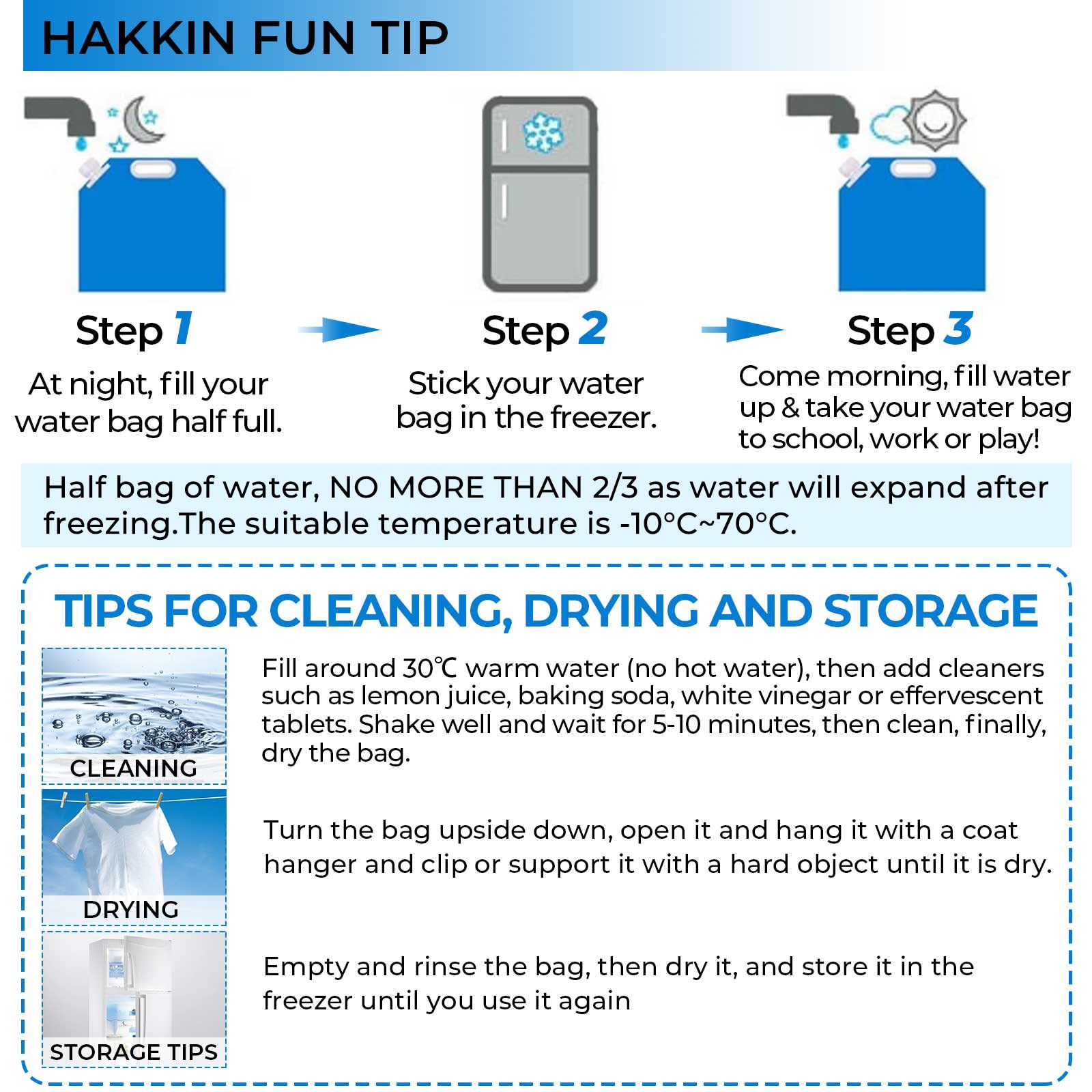 HAKKIN FUN TIP

Step 1
At night, fill your water bag half full.

Step 2
Stick your water bag in the freezer.

Step 3
Come morning, fill water up & take your water bag to school, work or play!

Half bag of water, NO MORE THAN 2/3 as water will expand after freezing.The suitable temperature is -10°C~70°C.

TIPS FOR CLEANING, DRYING AND STORAGE

CLEANING

Fill around 30℃ warm water (no hot water), then add cleaners such as lemon juice, baking soda, white vinegar or effervescent tablets. Shake well and wait for 5-10 minutes, then clean, finally, dry the bag.

DRYING

Turn the bag upside down, open it and hang it with a coat hanger and clip or support it with a hard object until it is dry.

STORAGE TIPS

Empty and rinse the bag, then dry it, and store it in the freezer until you use it again