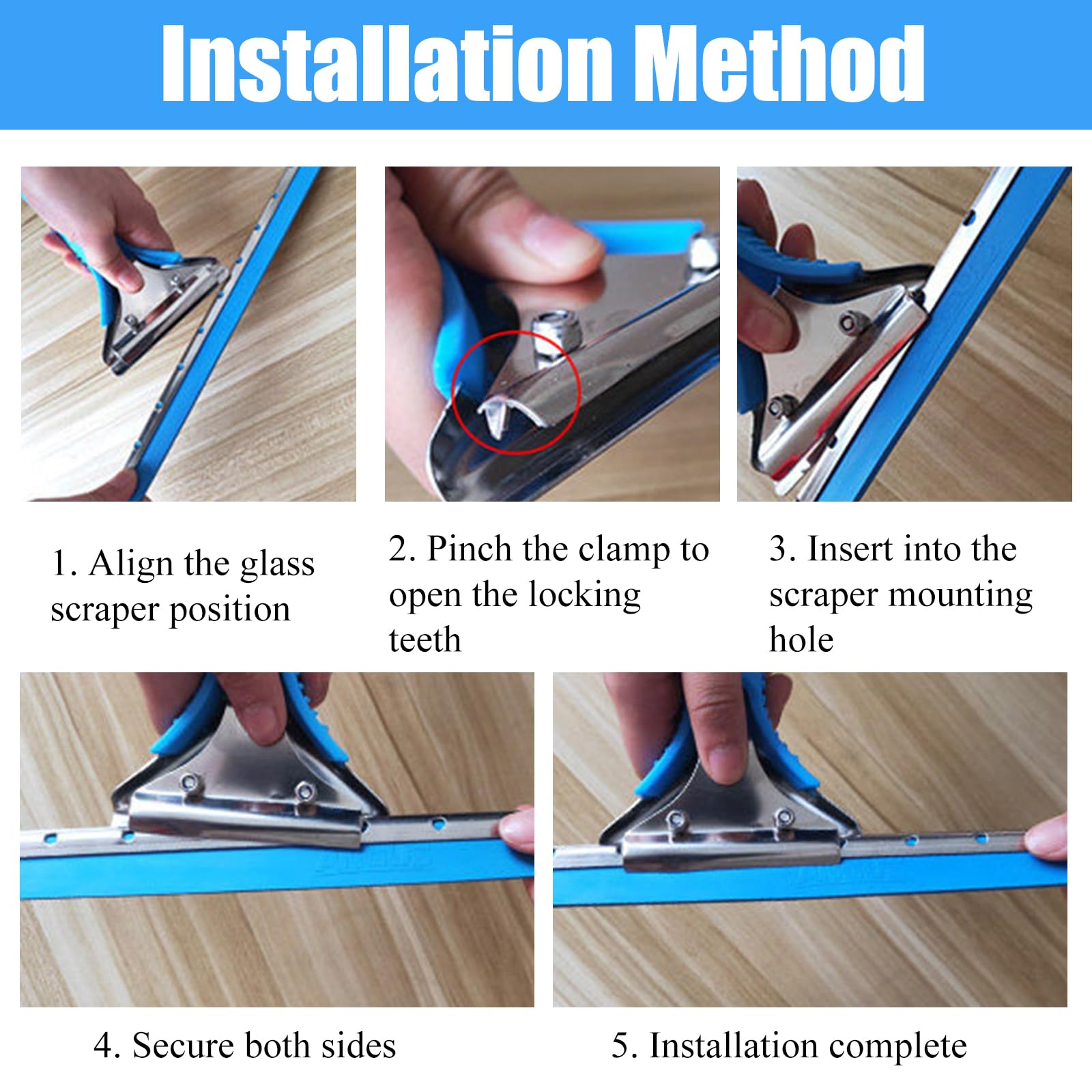 Installation Method

1. Align the glass scraper position

2. Pinch the clamp to open the locking teeth

3. Insert into the scraper mounting hole

4. Secure both sides

5. Installation complete