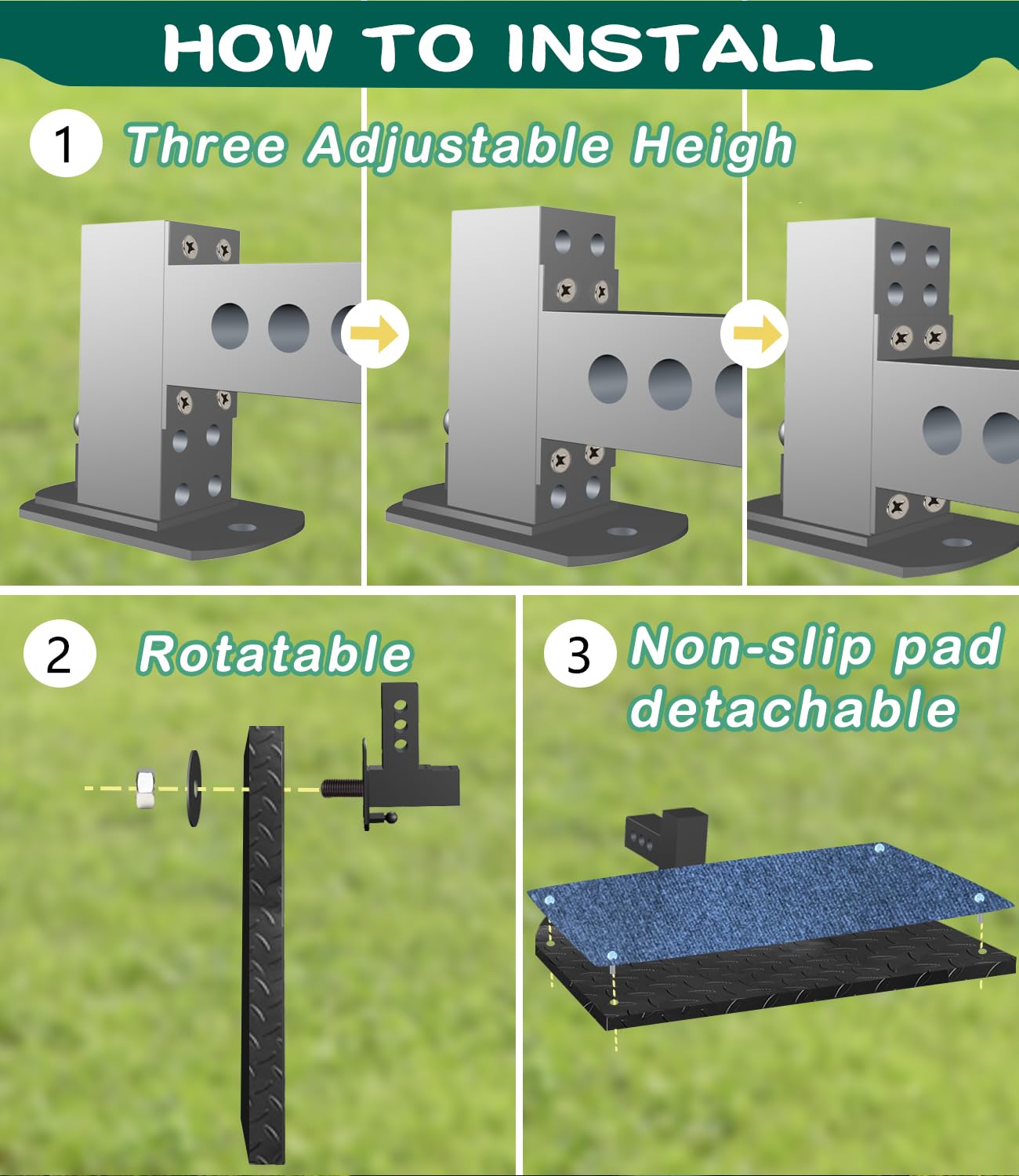 HOW TO INSTALL

1 Three Adjustable Heigh

2 Rotatable

3 Non-slip pad detachable