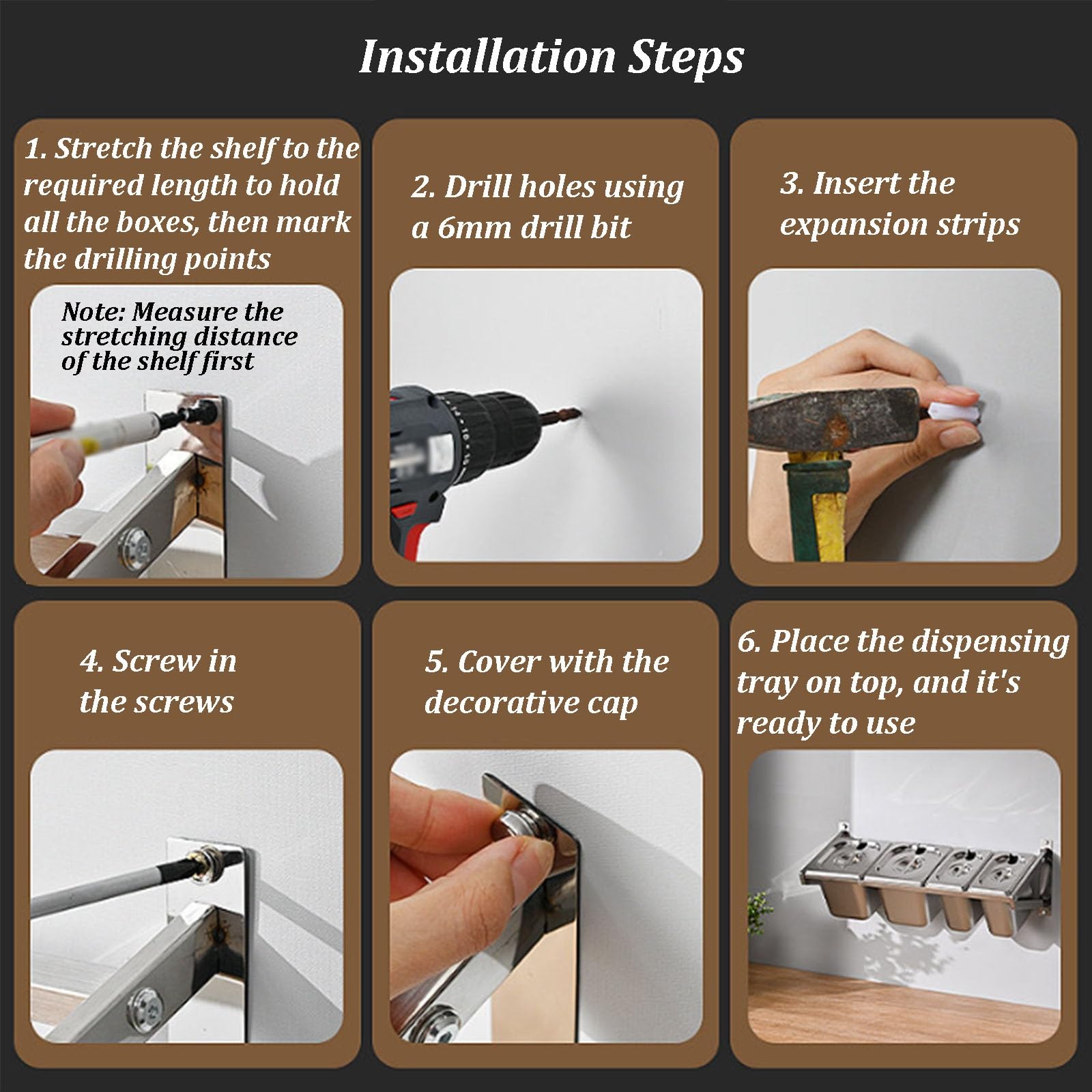 Installation Steps

1. Stretch the shelf to the required length to hold all the boxes, then mark the drilling points

Note: Measure the stretching distance of the shelf first

2. Drill holes using a 6mm drill bit

3. Insert the expansion strips

4. Screw in the screws

5. Cover with the decorative cap

6. Place the dispensing tray on top, and it's ready to use