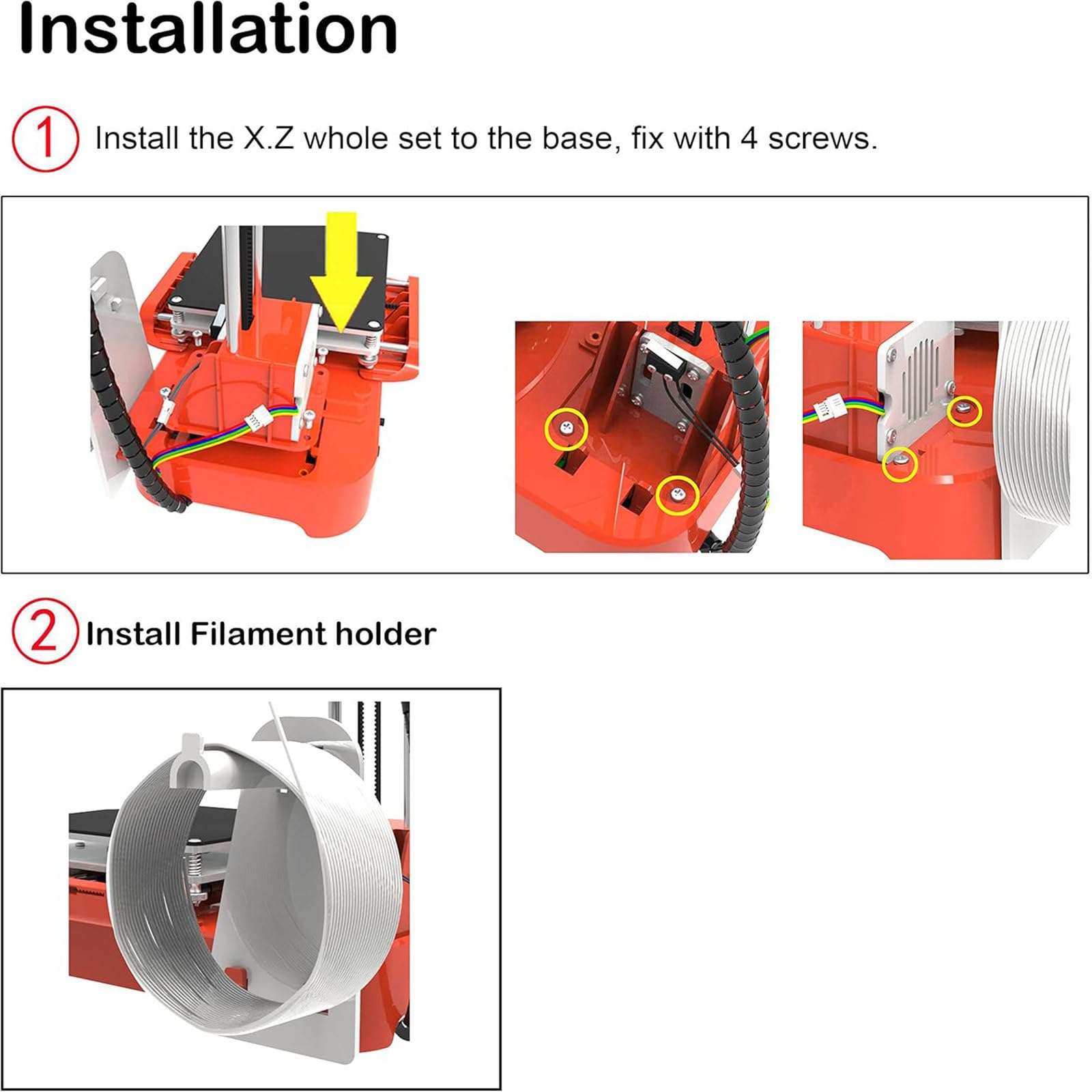 Installation

1 Install the X.Z whole set to the base, fix with 4 screws.

2 Install Filament holder