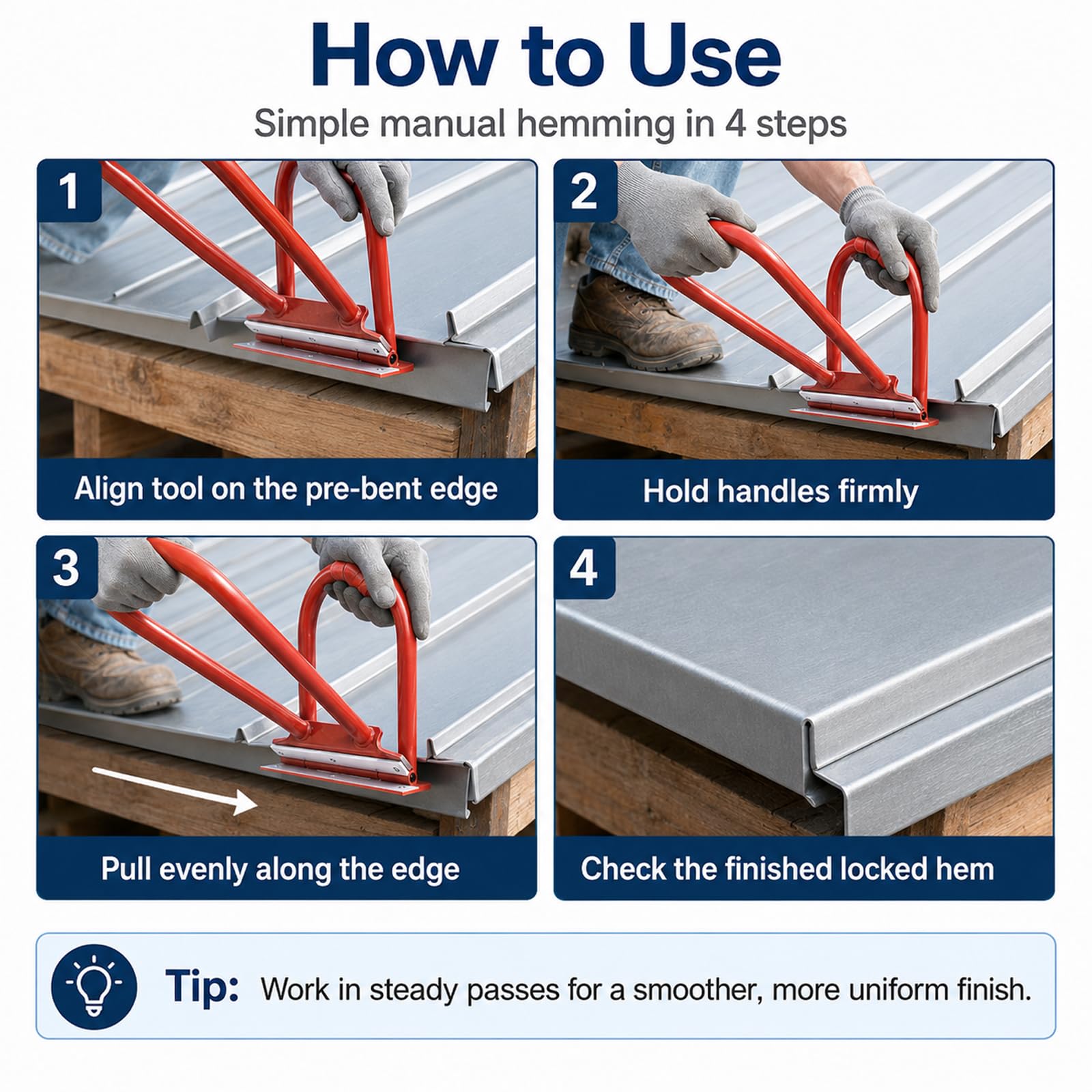 How to Use

Simple manual hemming in 4 steps

1

Align tool on the pre-bent edge

2

Hold handles firmly

3

Pull evenly along the edge

4

Check the finished locked hem

Tip: Work in steady passes for a smoother, more uniform finish.