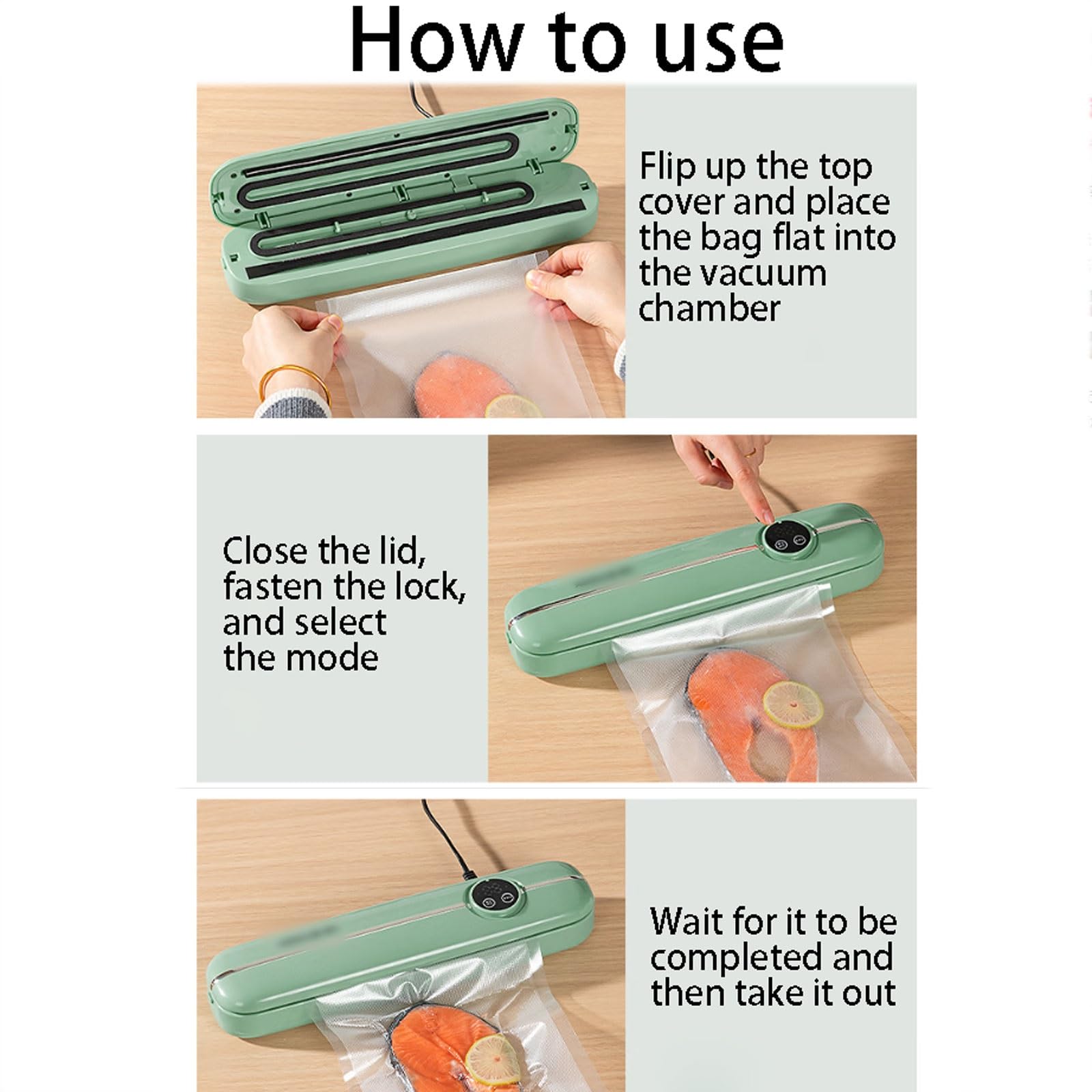 How to use

Flip up the top cover and place the bag flat into the vacuum chamber

Close the lid, fasten the lock, and select the mode

Wait for it to be completed and then take it out