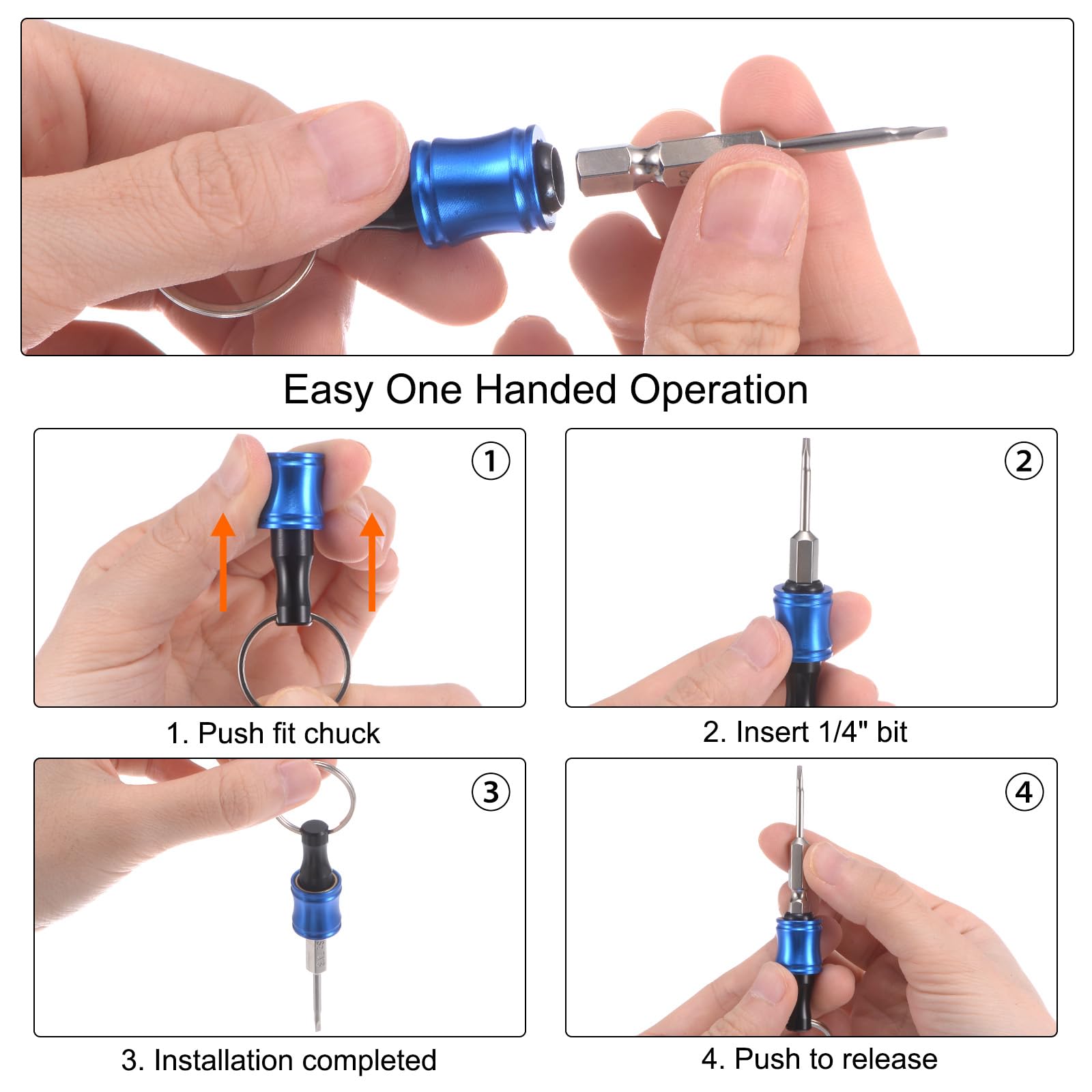 Easy One Handed Operation

①

1. Push fit chuck

②

2. Insert 1/4" bit

③

3. Installation completed

④

4. Push to release