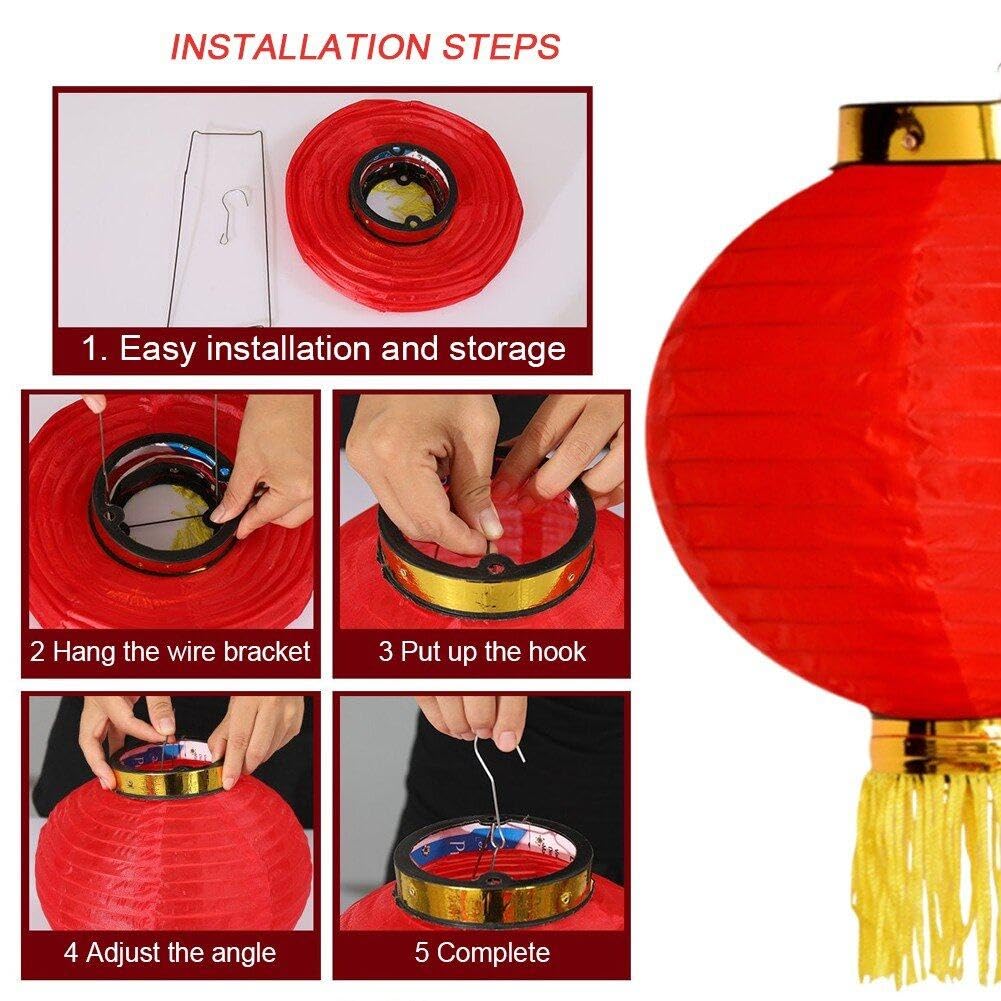 INSTALLATION STEPS

1. Easy installation and storage

2 Hang the wire bracket

3 Put up the hook

4 Adjust the angle

5 Complete