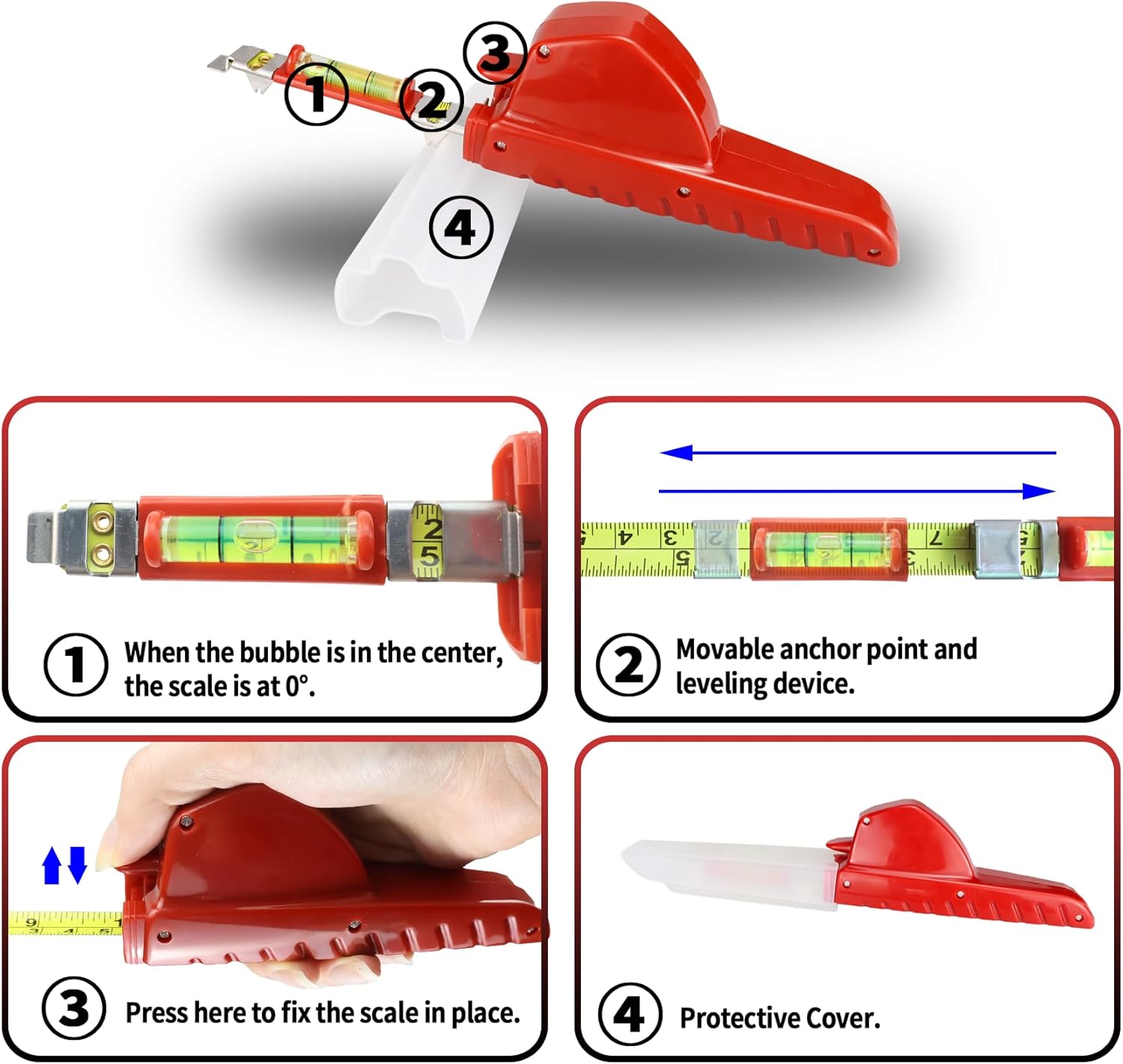 1
2
3
4

1 When the bubble is in the center, the scale is at 0°.

2 Movable anchor point and leveling device.

3 Press here to fix the scale in place.

4 Protective Cover.