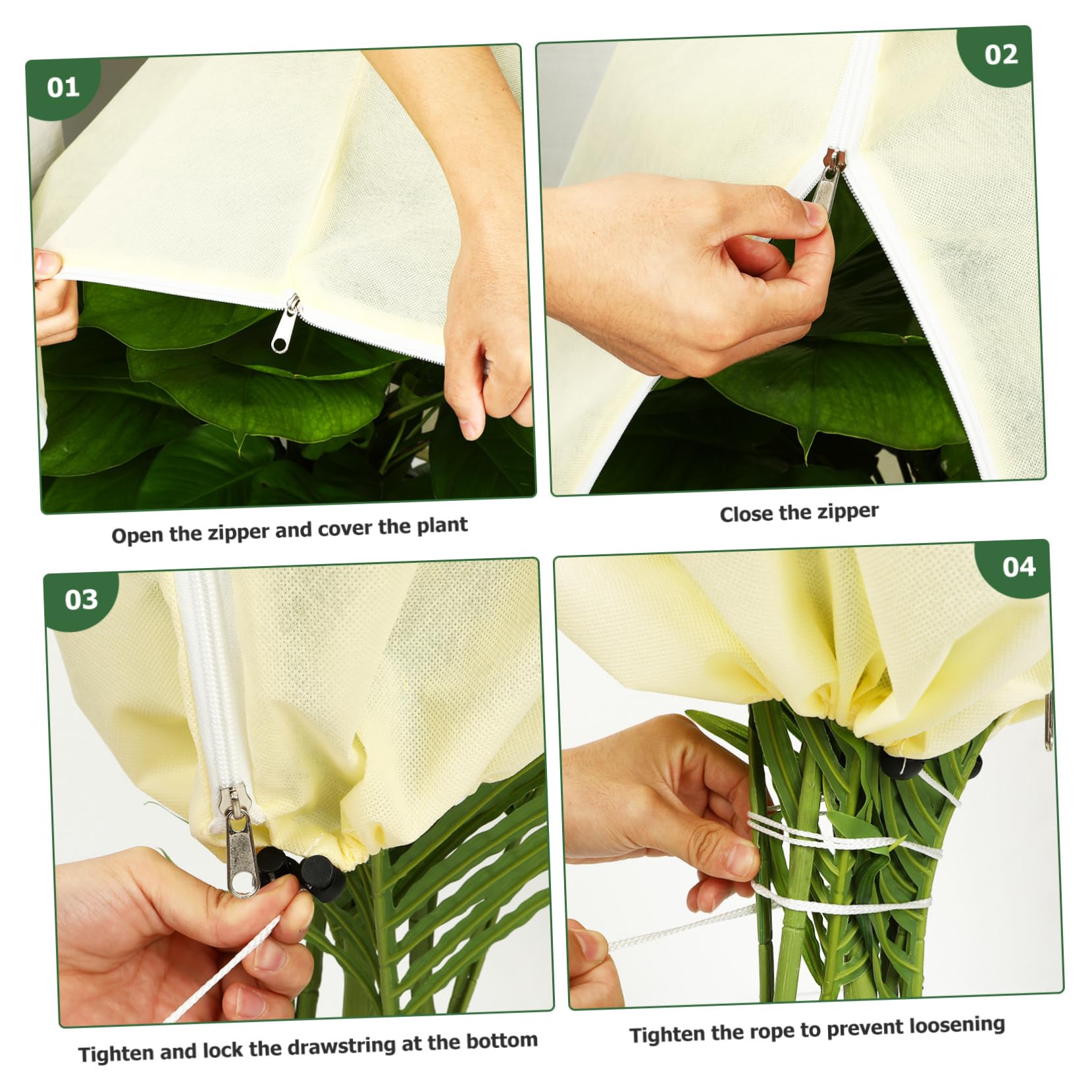 01

Open the zipper and cover the plant

02

Close the zipper

03

Tighten and lock the drawstring at the bottom

04

Tighten the rope to prevent loosening