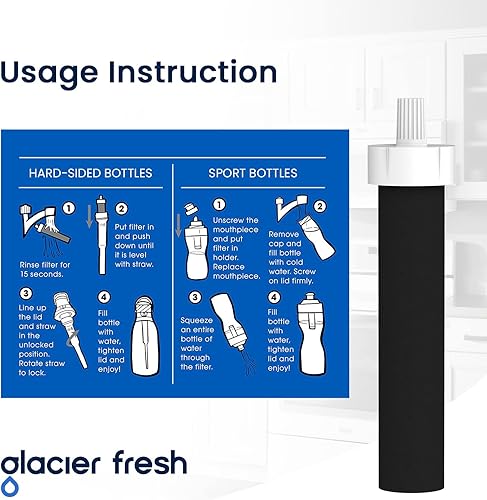 Usage Instruction

HARD-SIDED BOTTLES

1
Rinse filter for 15 seconds.

2
Put filter in and push down until it is level with straw.

3
Line up the lid and straw in the unlocked position. Rotate straw to lock.

4
Fill bottle with water, tighten lid and enjoy!

SPORT BOTTLES

1
Unscrew the mouthpiece and put filter in holder. Replace mouthpiece.

2
Remove cap and fill bottle with cold water. Screw on lid firmly.

3
Squeeze an entire bottle of water through the filter.

4
Fill bottle with water, tighten lid and enjoy!

glacier fresh