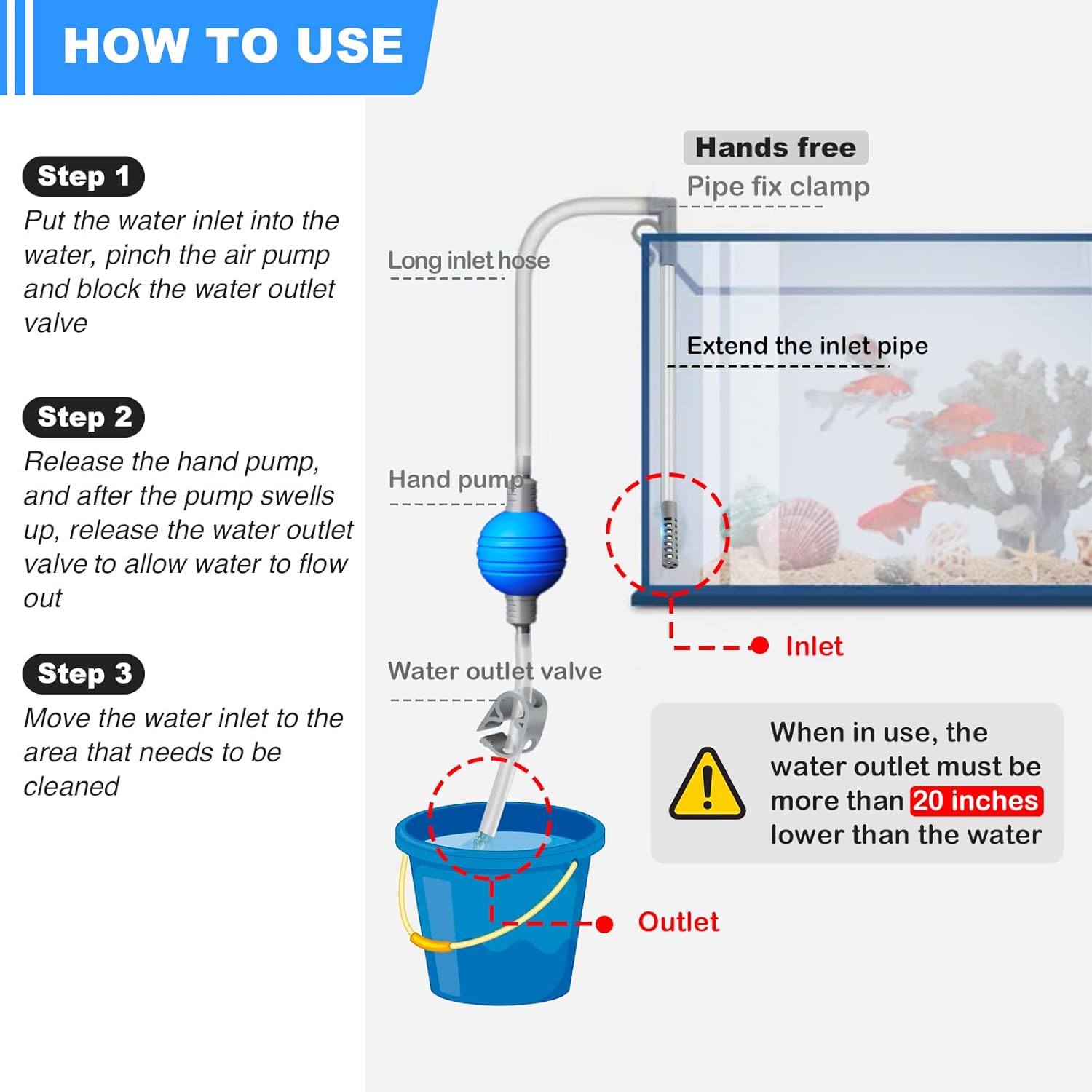 HOW TO USE

Step 1
Put the water inlet into the water, pinch the air pump and block the water outlet valve

Step 2
Release the hand pump, and after the pump swells up, release the water outlet valve to allow water to flow out

Step 3
Move the water inlet to the area that needs to be cleaned

Hands free
Pipe fix clamp

Long inlet hose

Extend the inlet pipe

Hand pump

Inlet

Water outlet valve

When in use, the water outlet must be more than 20 inches lower than the water

Outlet