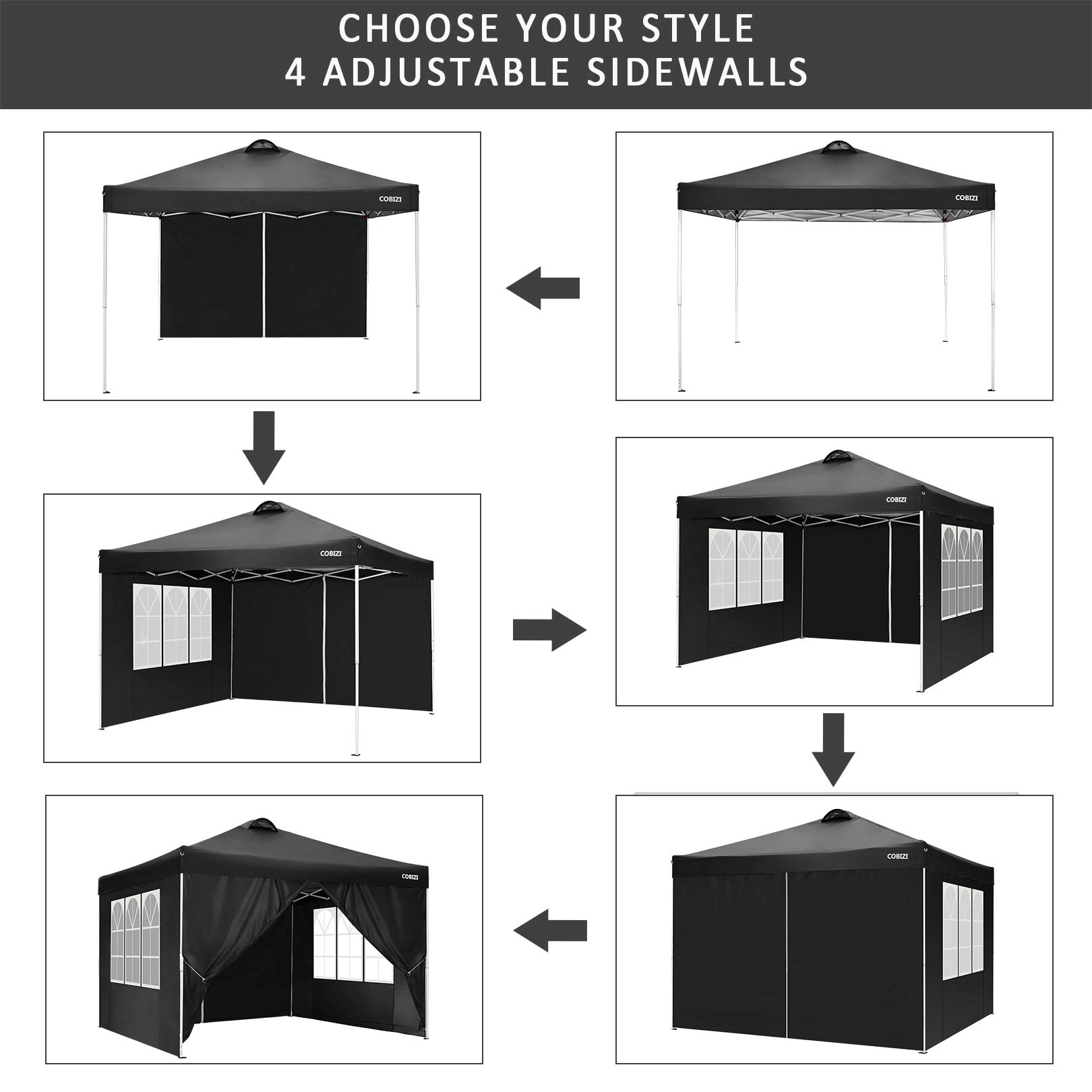 CHOOSE YOUR STYLE
4 ADJUSTABLE SIDEWALLS

COBIZI

COBIZI

COBIZI

COBIZI

COBIZI

COBIZI