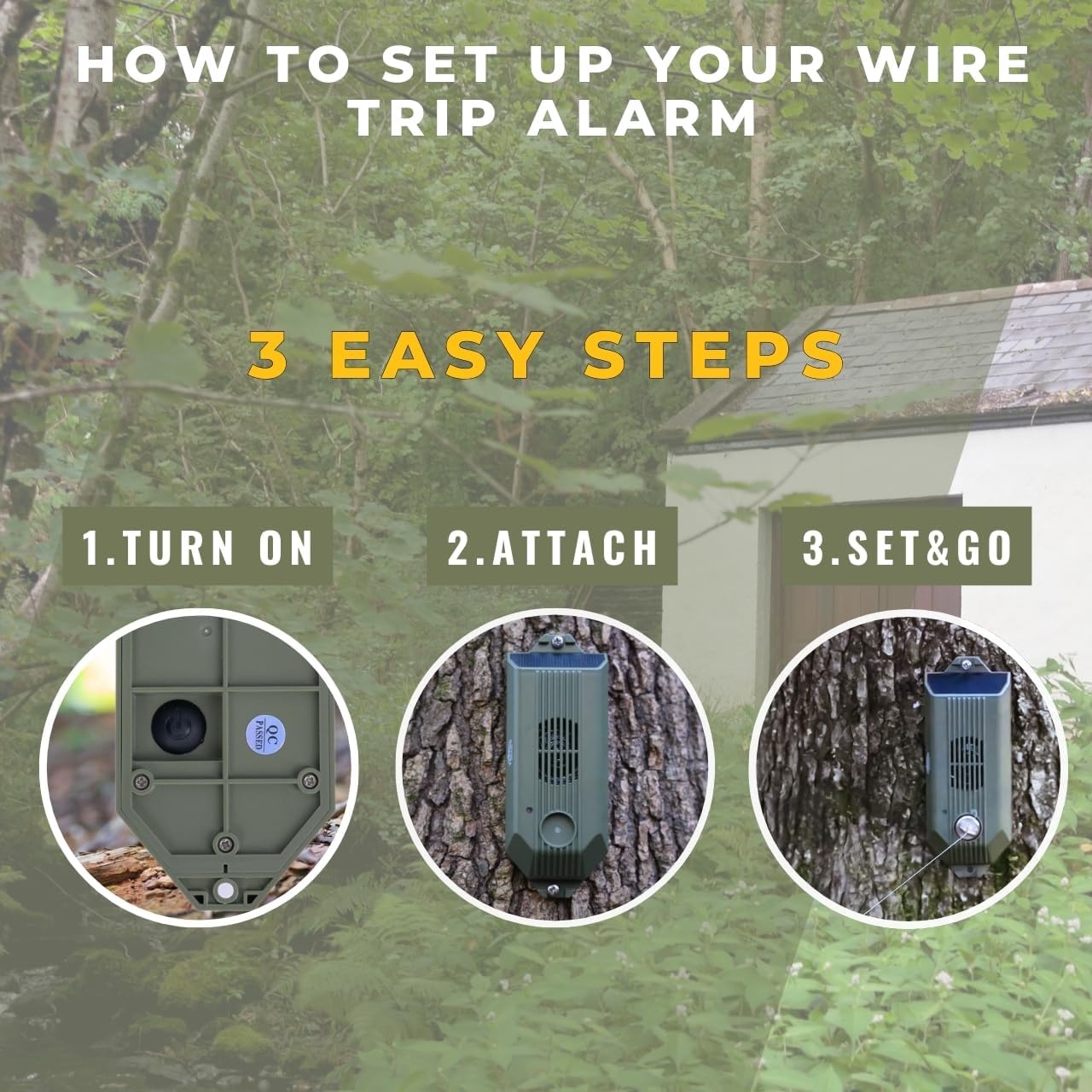 HOW TO SET UP YOUR WIRE TRIP ALARM

3 EASY STEPS

1.TURN ON

2.ATTACH

3.SET&GO

QC PASSED