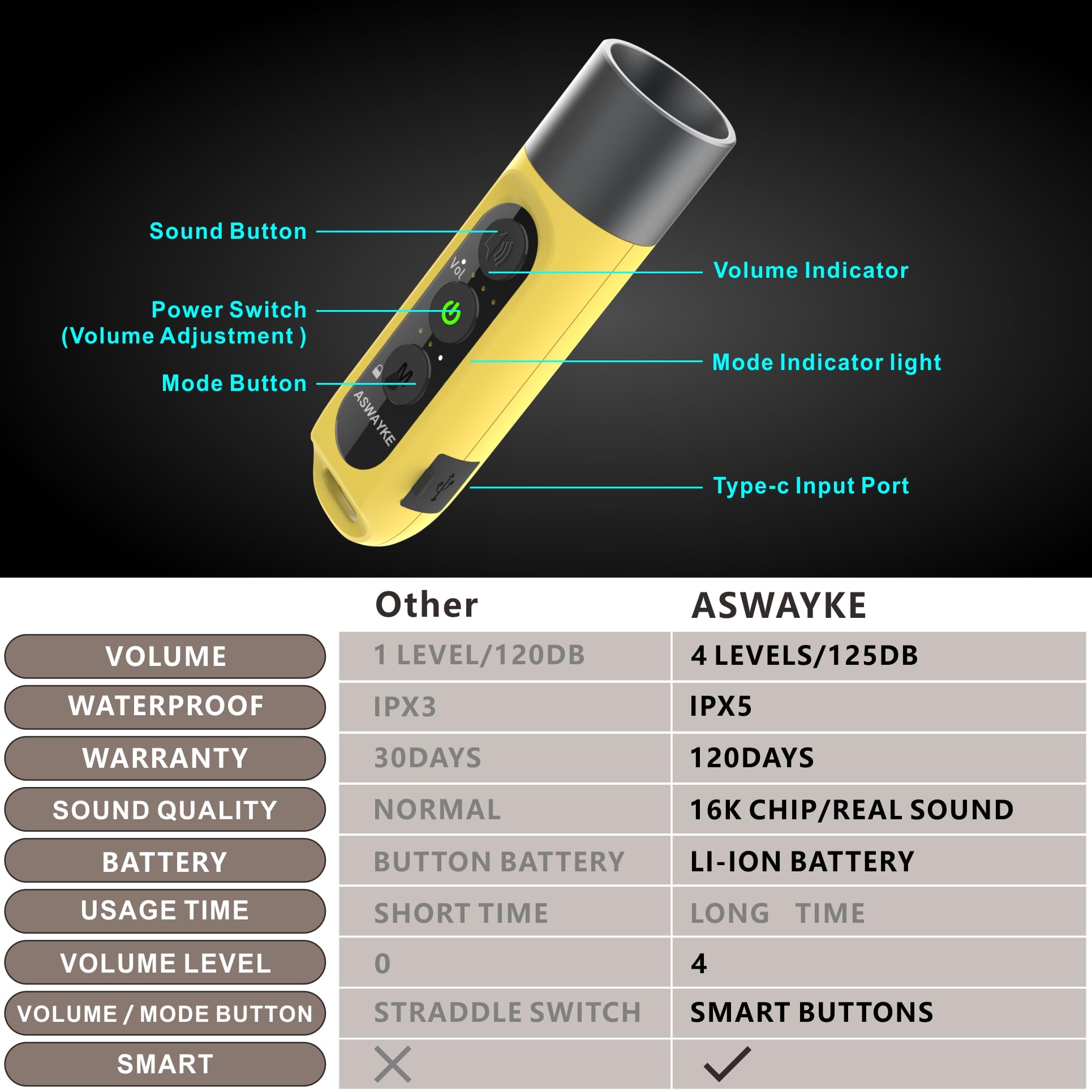 Sound Button

Power Switch
(Volume Adjustment )

Mode Button

Volume Indicator

Mode Indicator light

Type-c Input Port

Vol

M

ASWAYKE

| | Other | ASWAYKE |
|---|---|---|
| VOLUME | 1 LEVEL/120DB | 4 LEVELS/125DB |
| WATERPROOF | IPX3 | IPX5 |
| WARRANTY | 30DAYS | 120DAYS |
| SOUND QUALITY | NORMAL | 16K CHIP/REAL SOUND |
| BATTERY | BUTTON BATTERY | LI-ION BATTERY |
| USAGE TIME | SHORT TIME | LONG TIME |
| VOLUME LEVEL | 0 | 4 |
| VOLUME / MODE BUTTON | STRADDLE SWITCH | SMART BUTTONS |
| SMART | ✗ | ✓ |