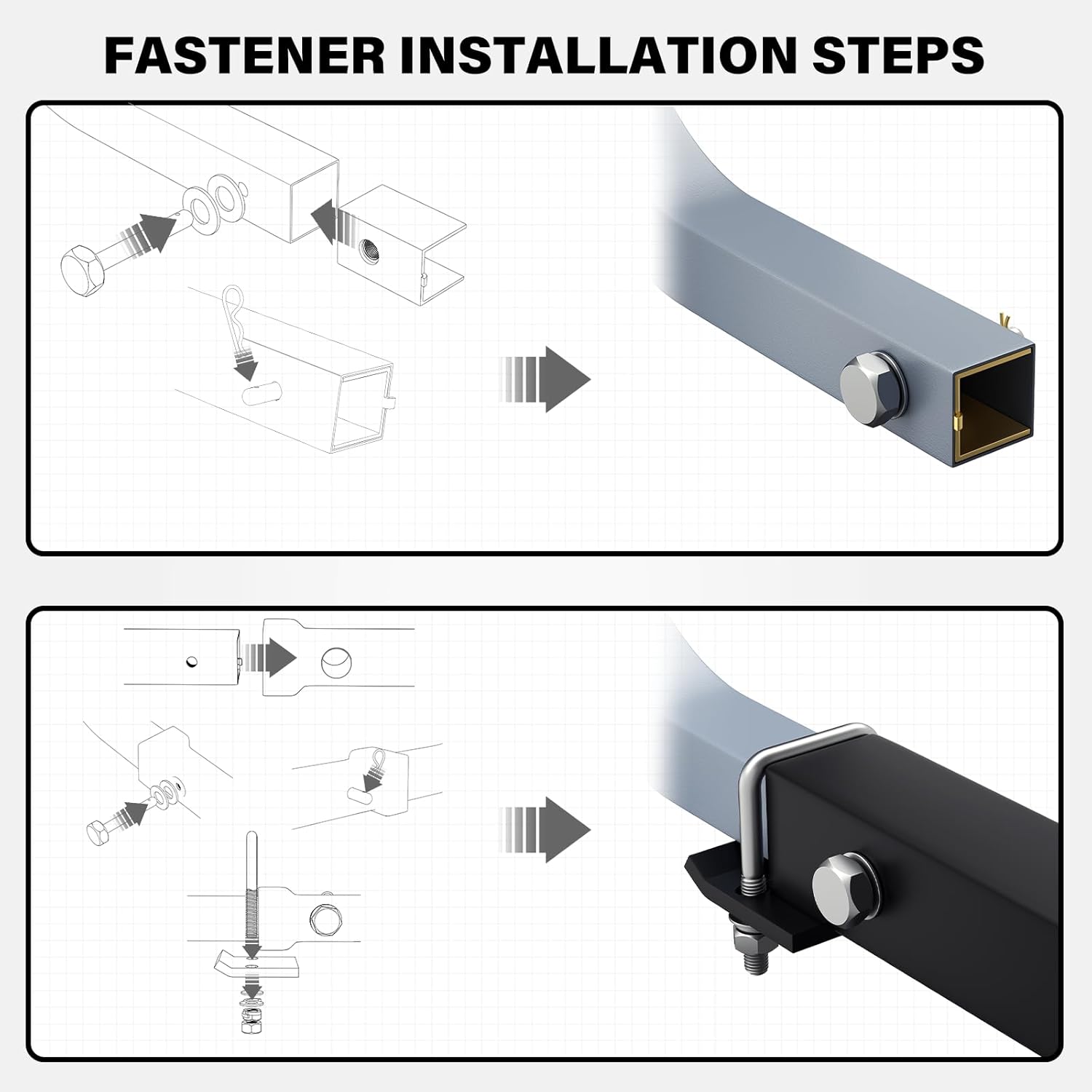 FASTENER INSTALLATION STEPS