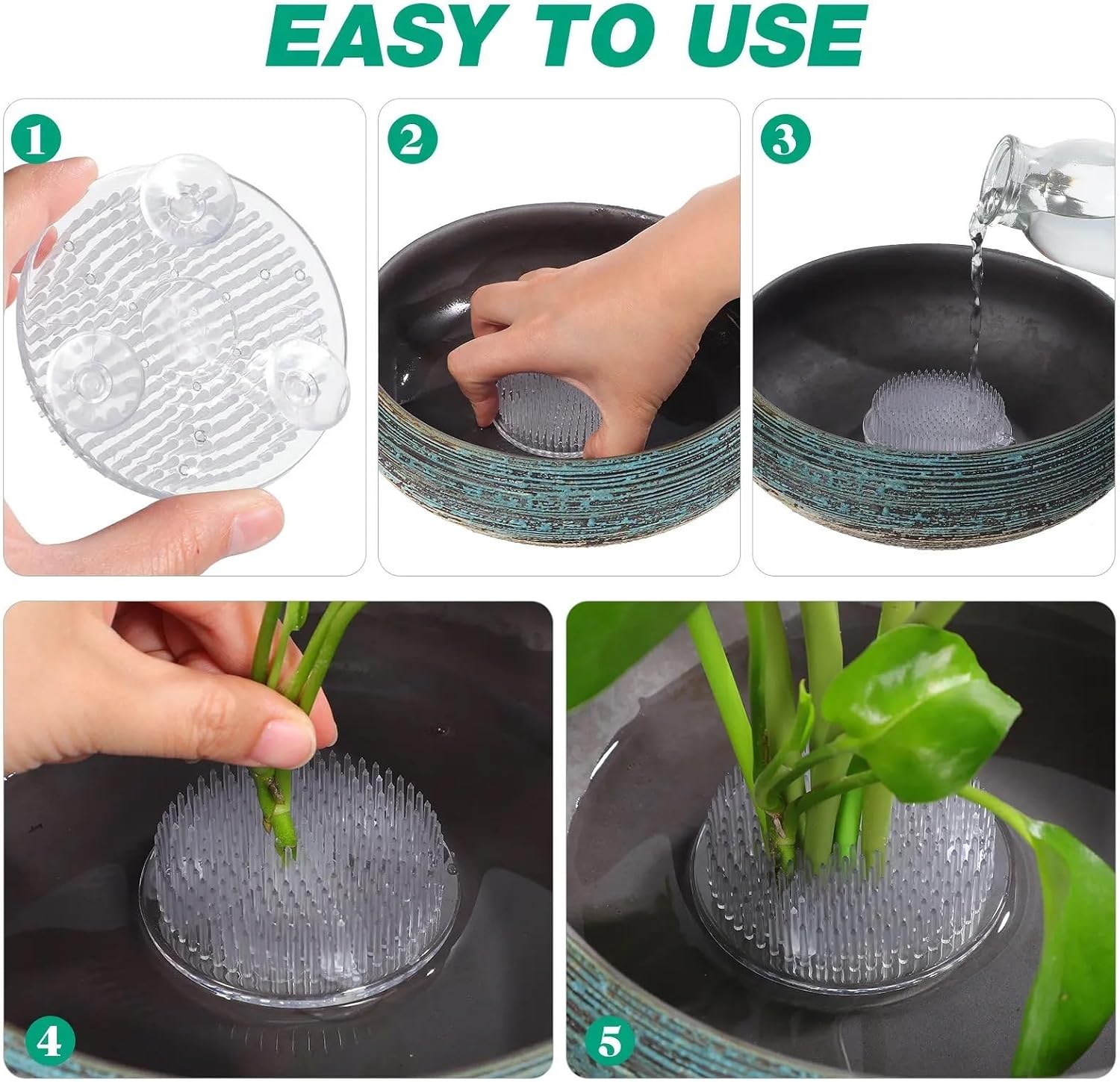 EASY TO USE

1

2

3

4

5